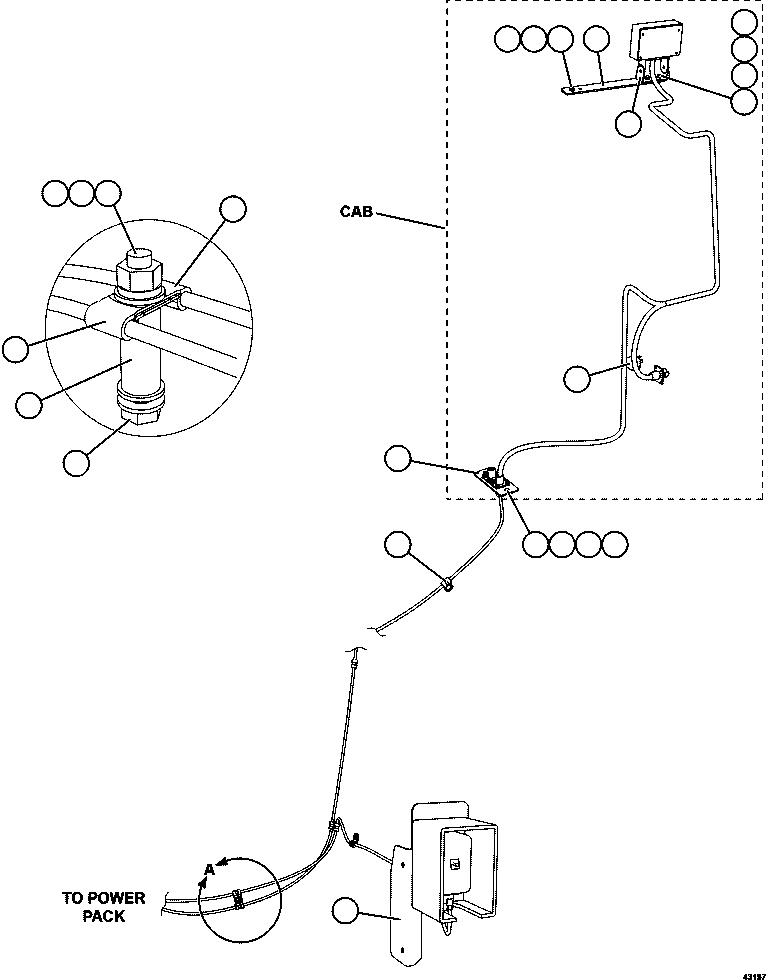 CAB

A

TO POWER PACK

43197