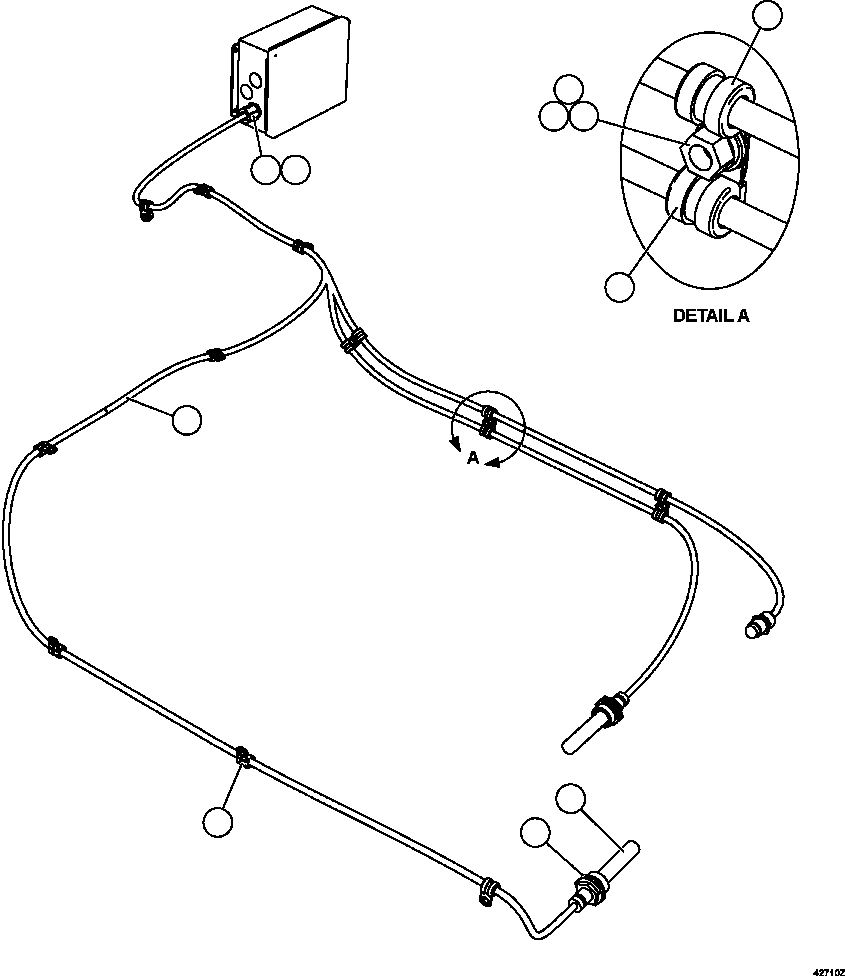 DETAIL A

A

427102