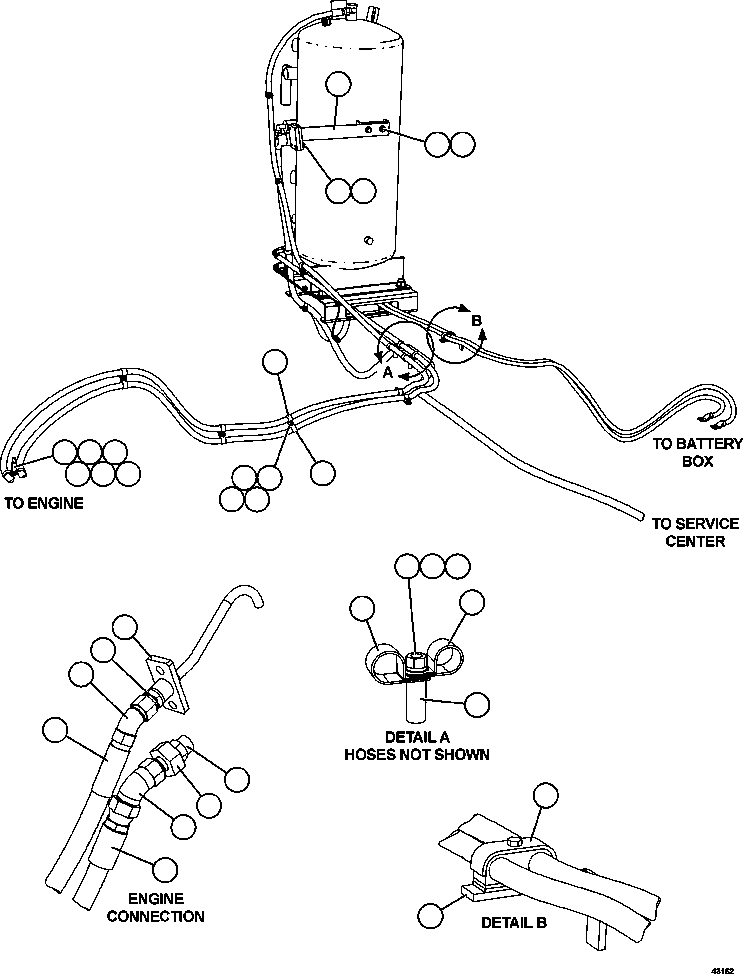 B

A

TO BATTERY BOX

TO ENGINE

TO SERVICE CENTER

DETAIL A
HOSES NOT SHOWN

ENGINE CONNECTION

DETAIL B

43162