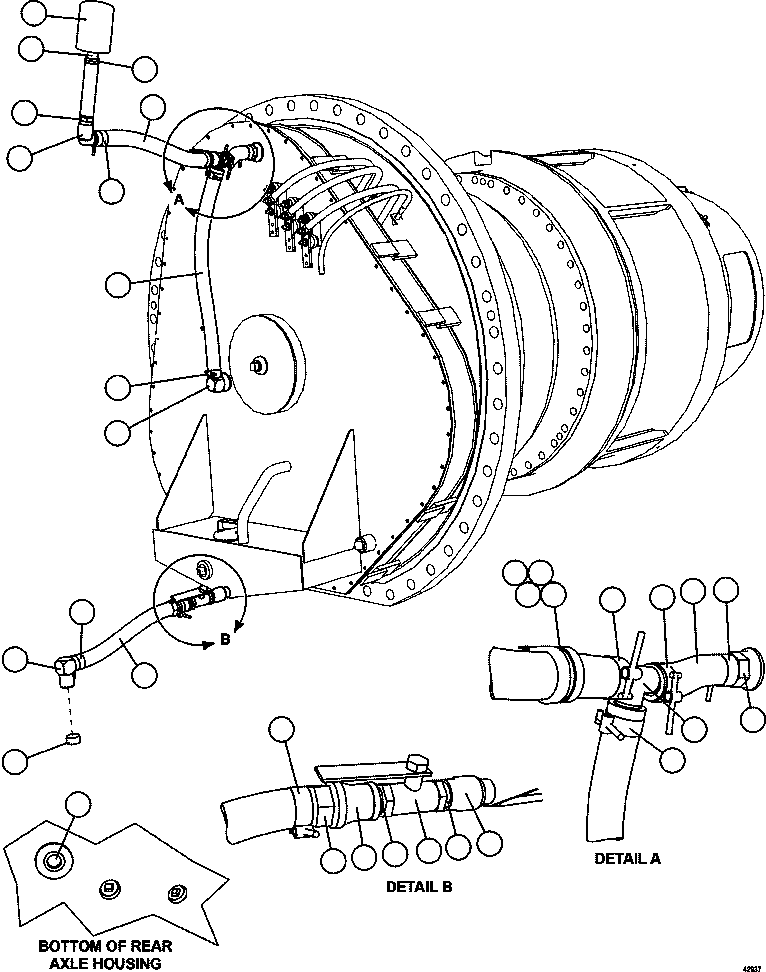 A

B

DETAIL A

DETAIL B

BOTTOM OF REAR AXLE HOUSING

42937