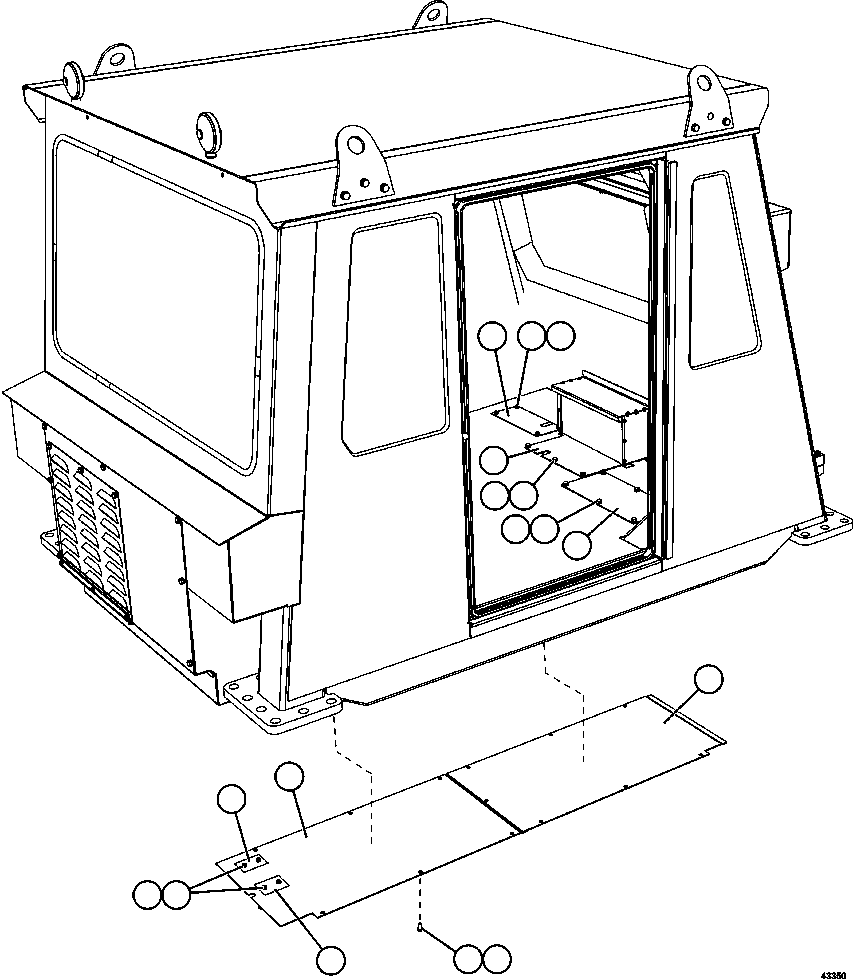 43350