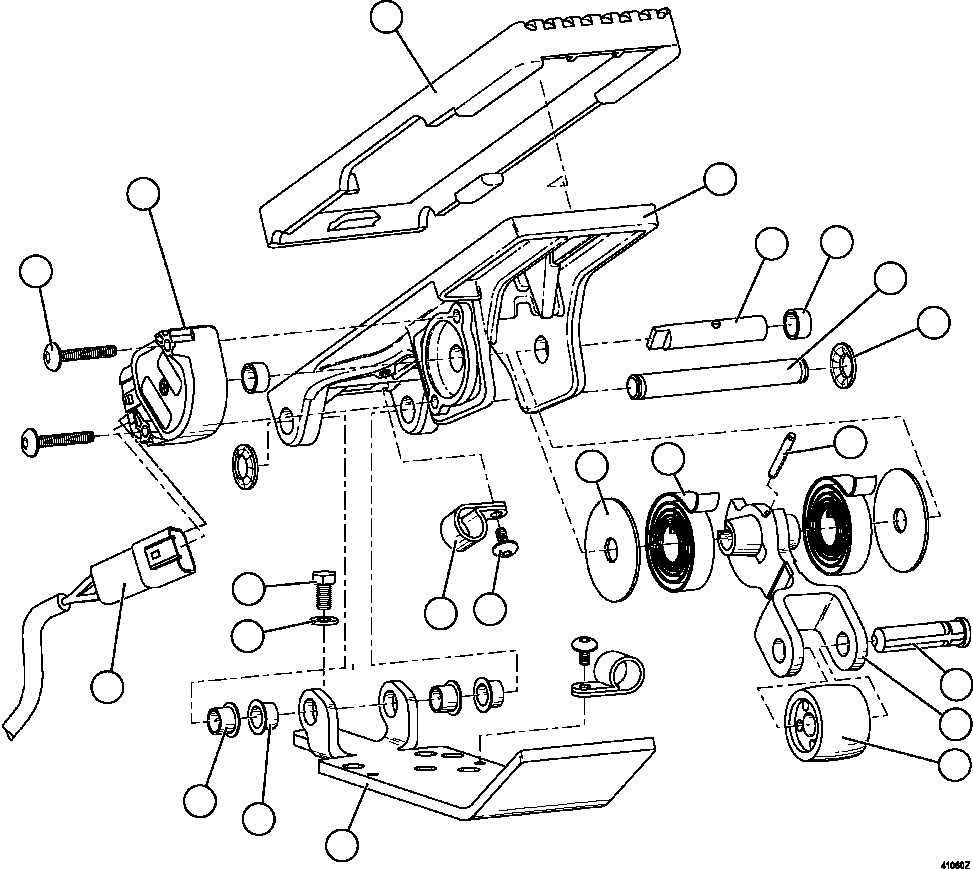 41060Z