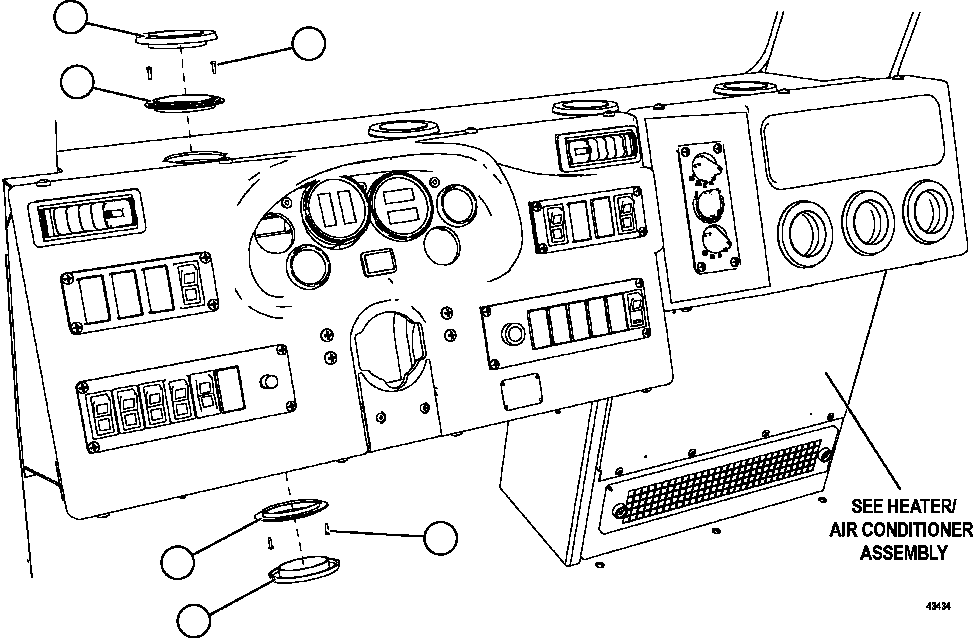 SEE HEATER/ AIR CONDITIONER ASSEMBLY

43434