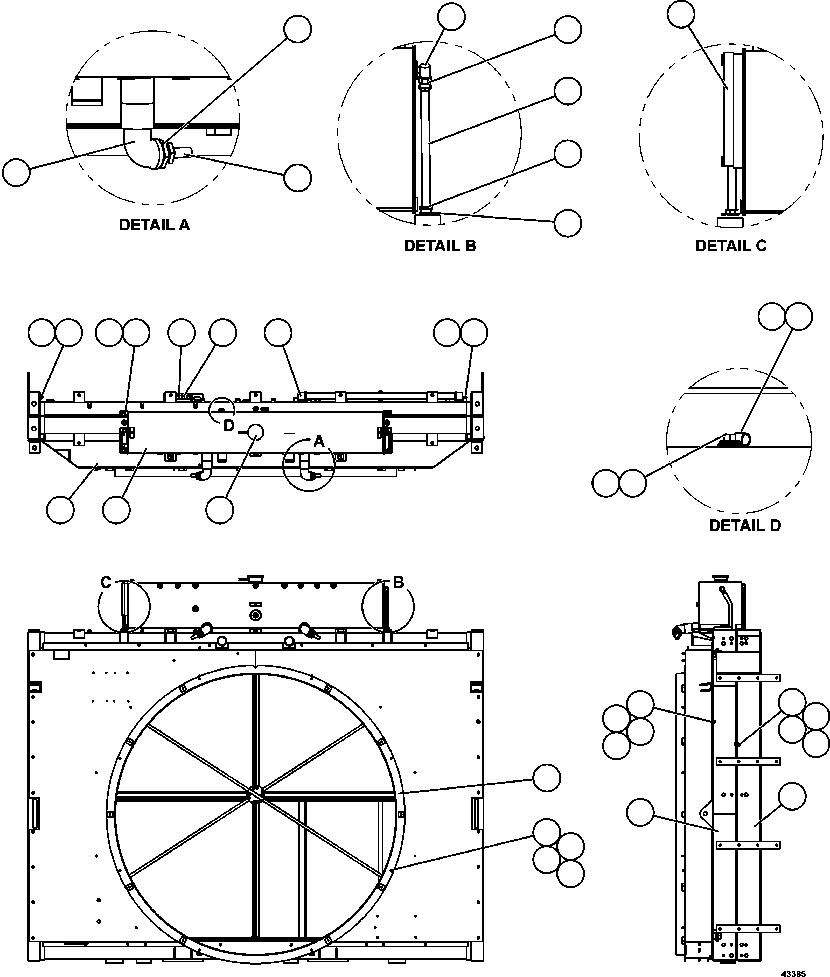 DETAIL A

DETAIL B

DETAIL C

D

A

DETAIL D

C

B

43385