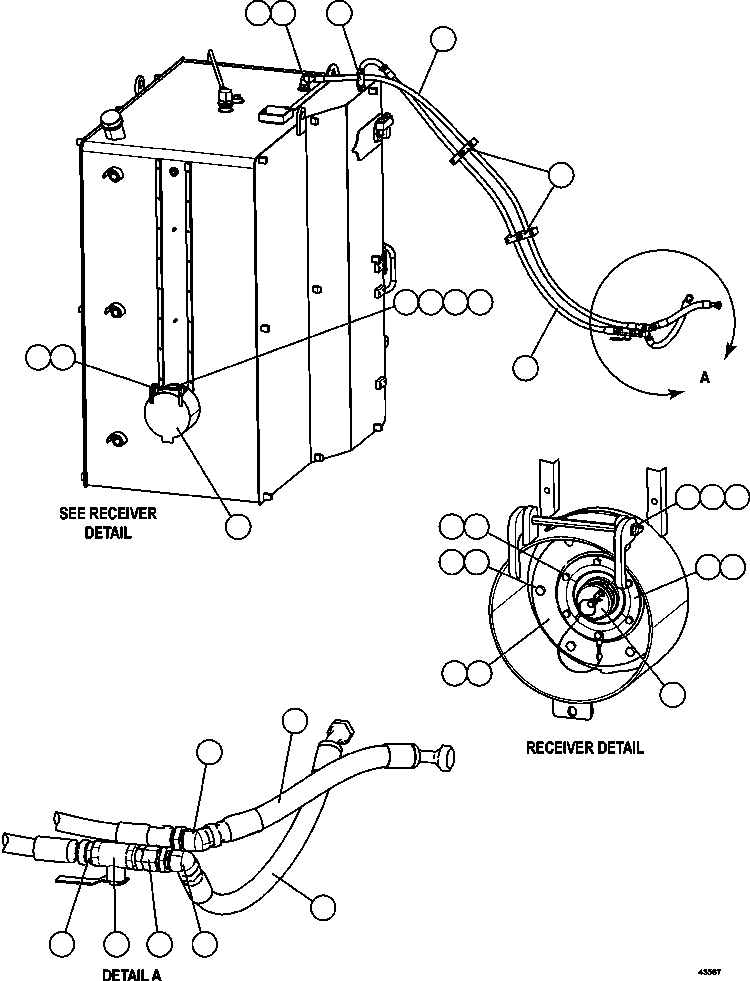 A

SEE RECEIVER DETAIL

RECEIVER DETAIL

DETAIL A

43567