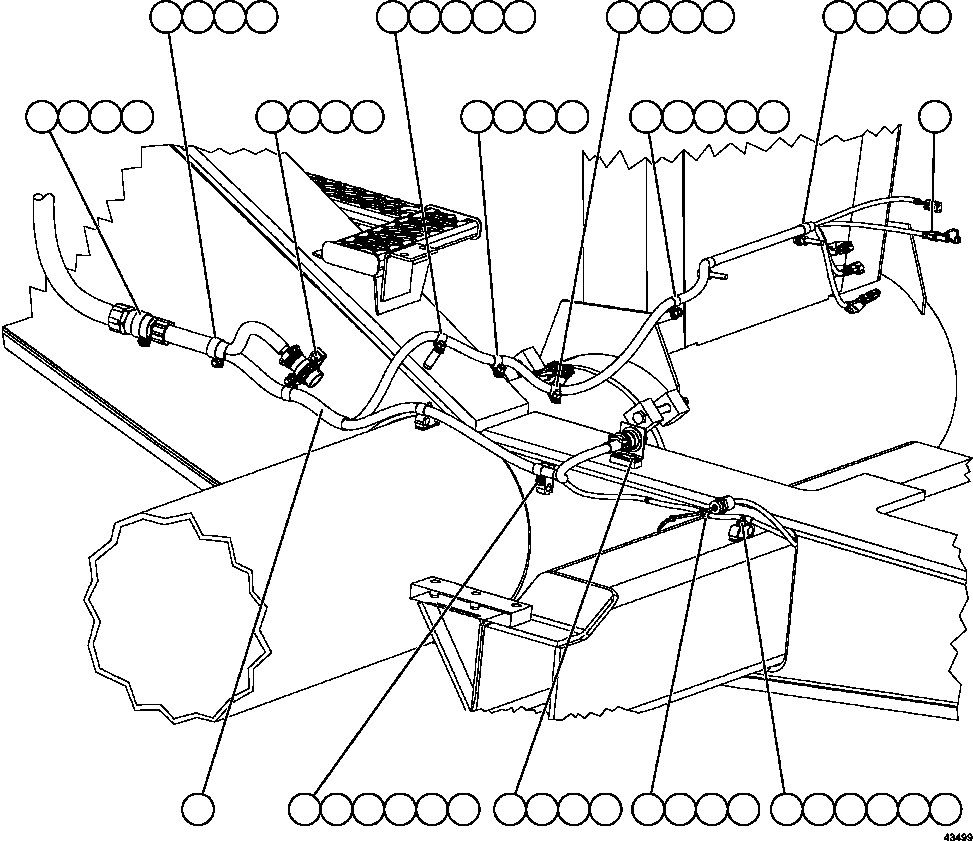 43499