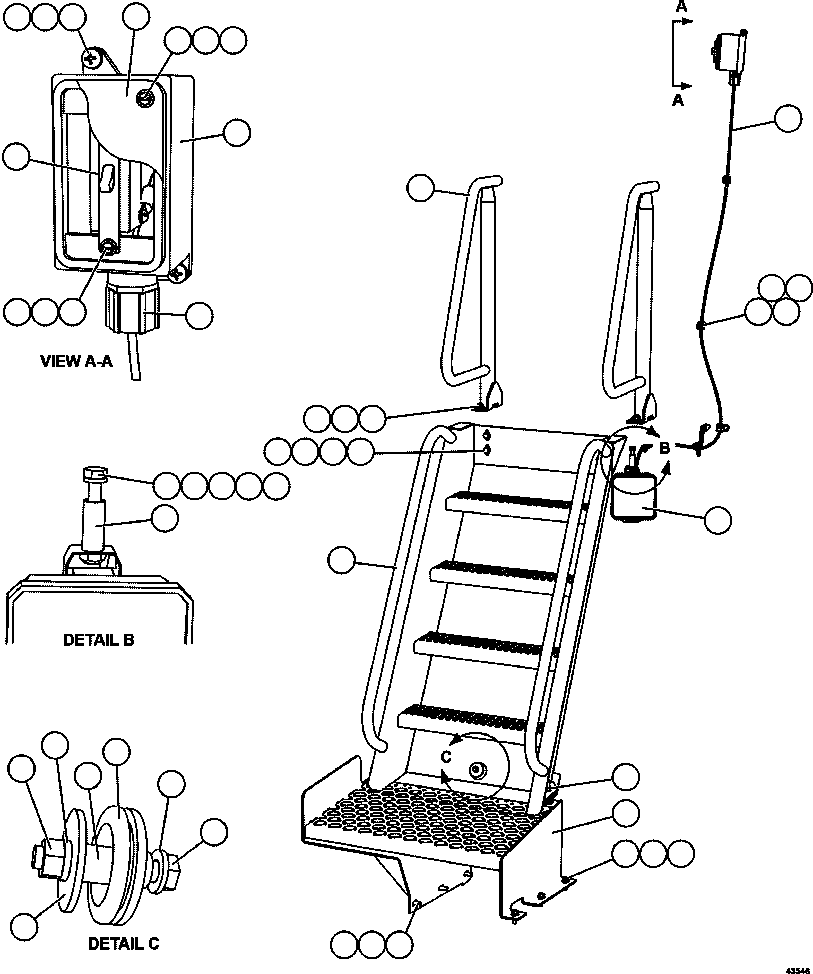 A

A

VIEW A-A

B

DETAIL B

C

DETAIL C

43546