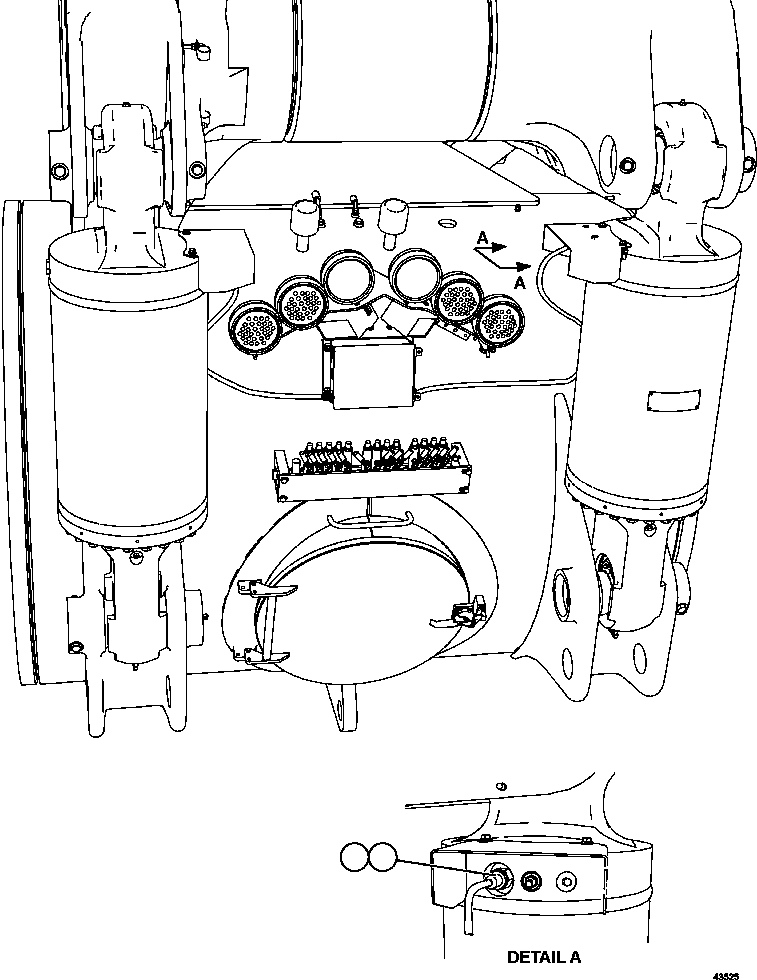 A
A
DETAIL A
43525