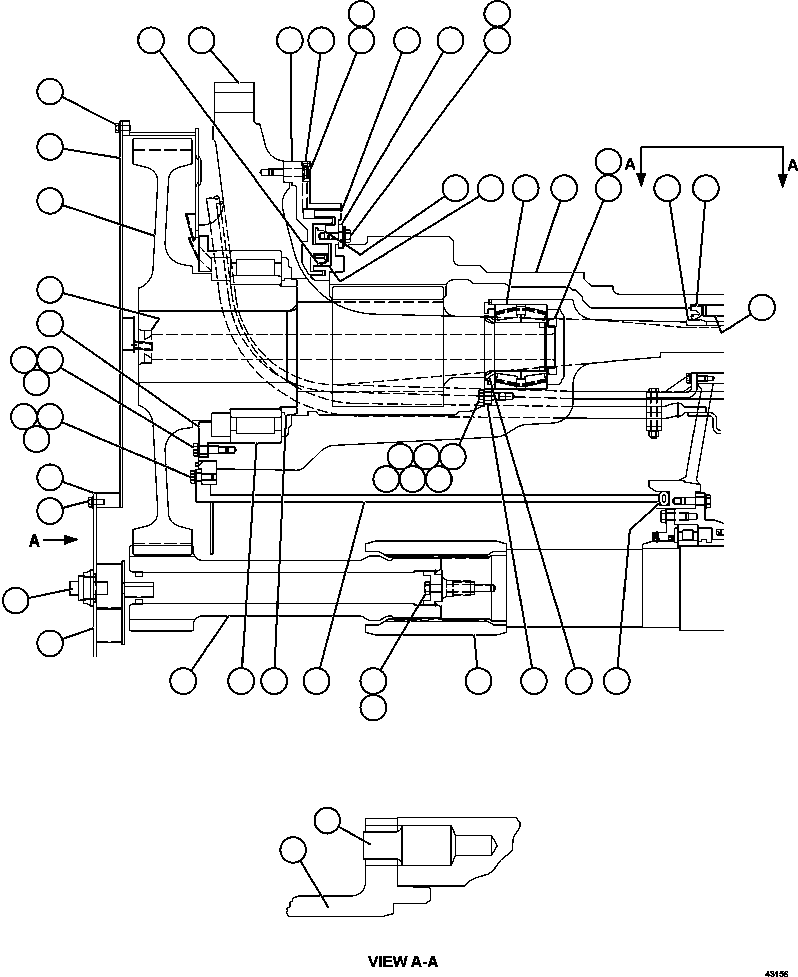 A
A
A
VIEW A-A
43156