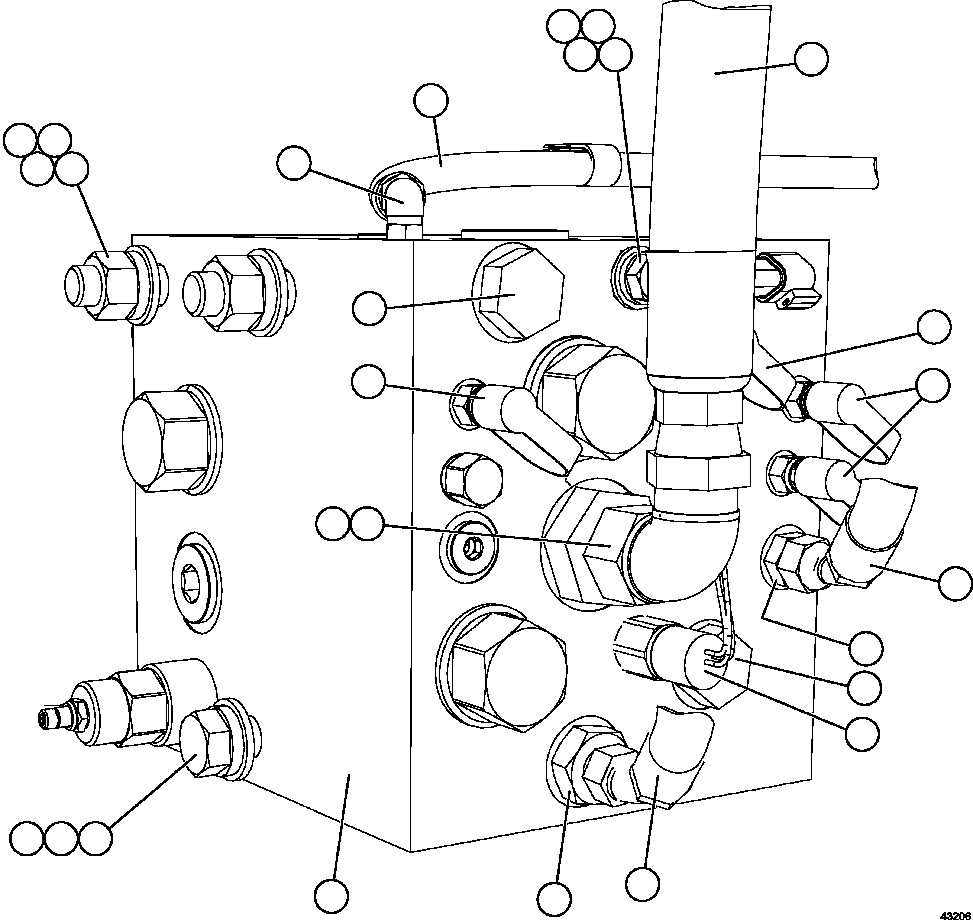 43206