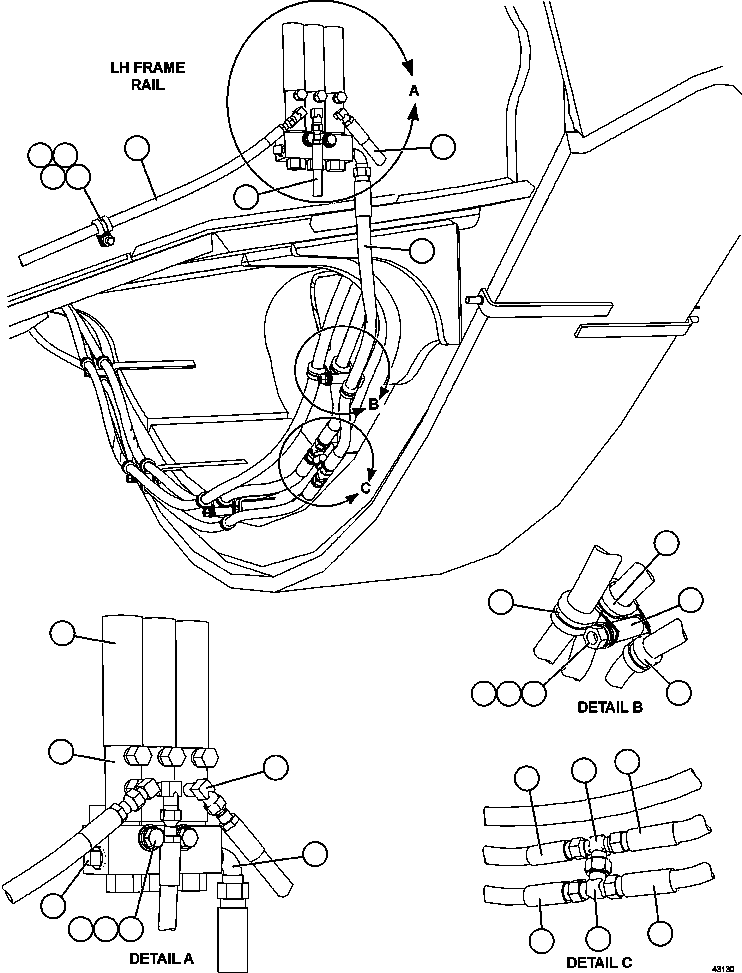 LH FRAME RAIL

A

B

C

DETAIL B

DETAIL A

DETAIL C

43130