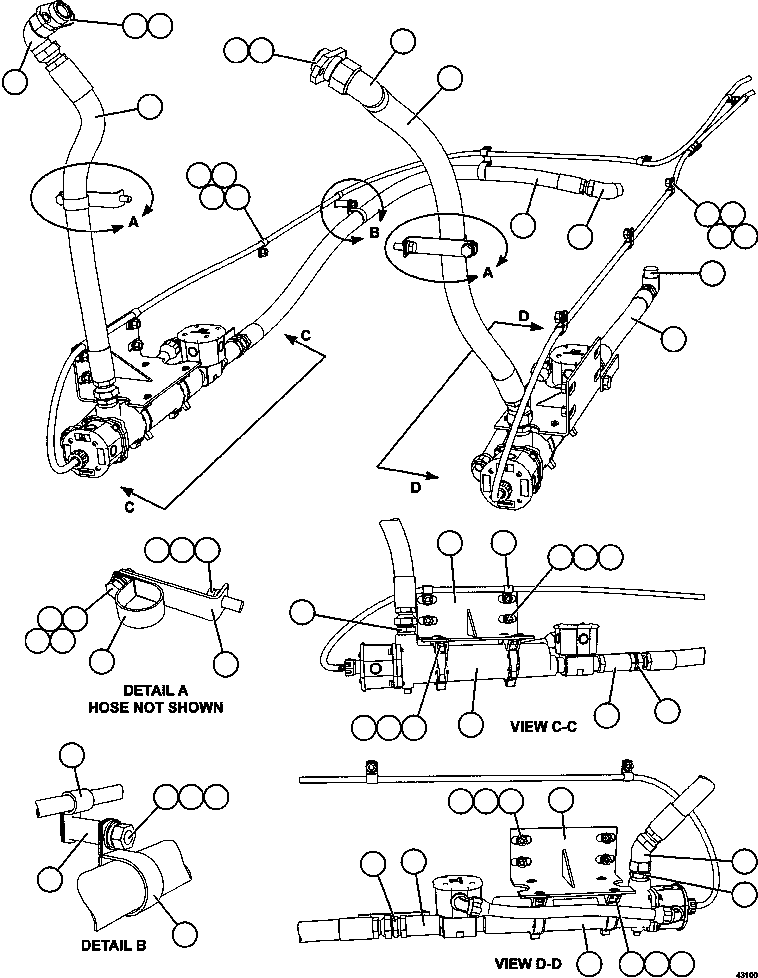 A
B
A
C
D
C
D
DETAIL A
HOSE NOT SHOWN
VIEW C-C
DETAIL B
VIEW D-D
43100