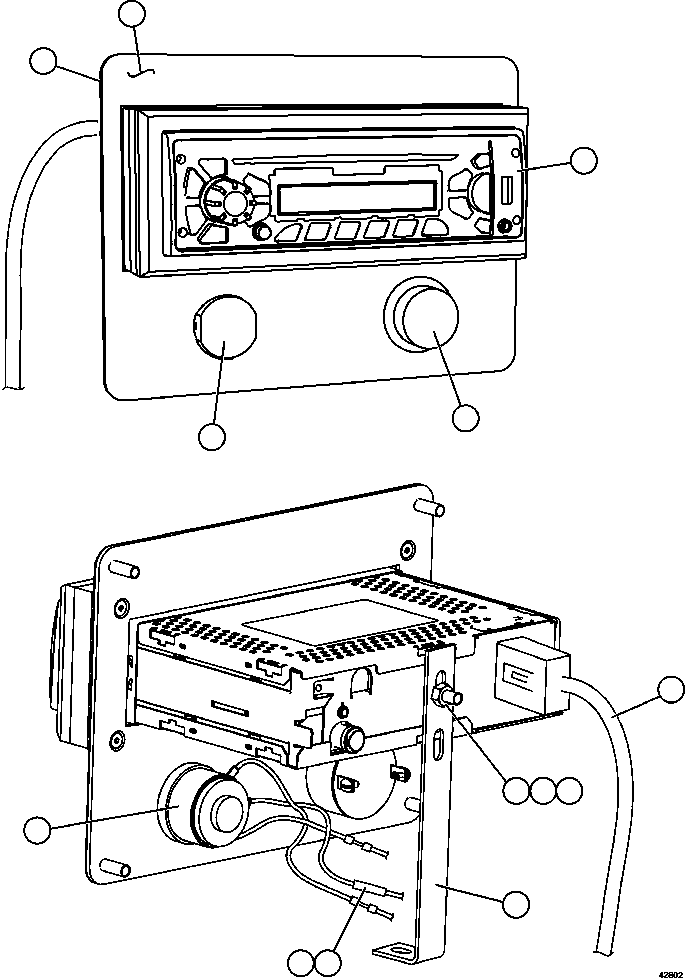 42802