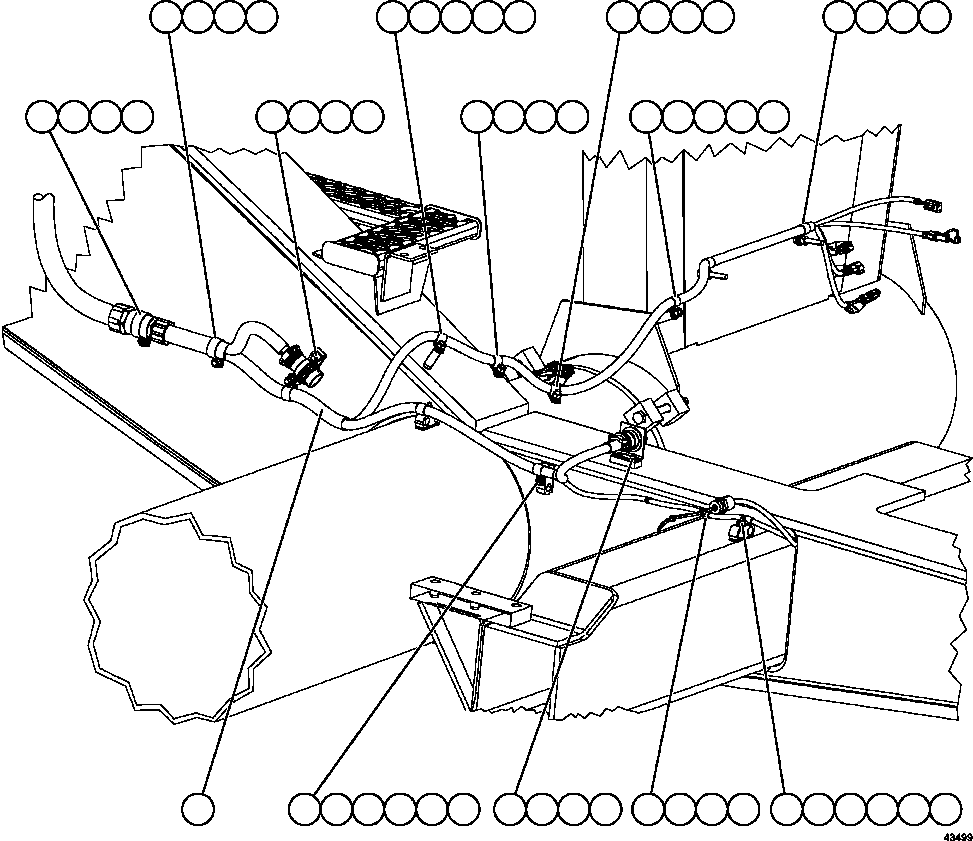 43499