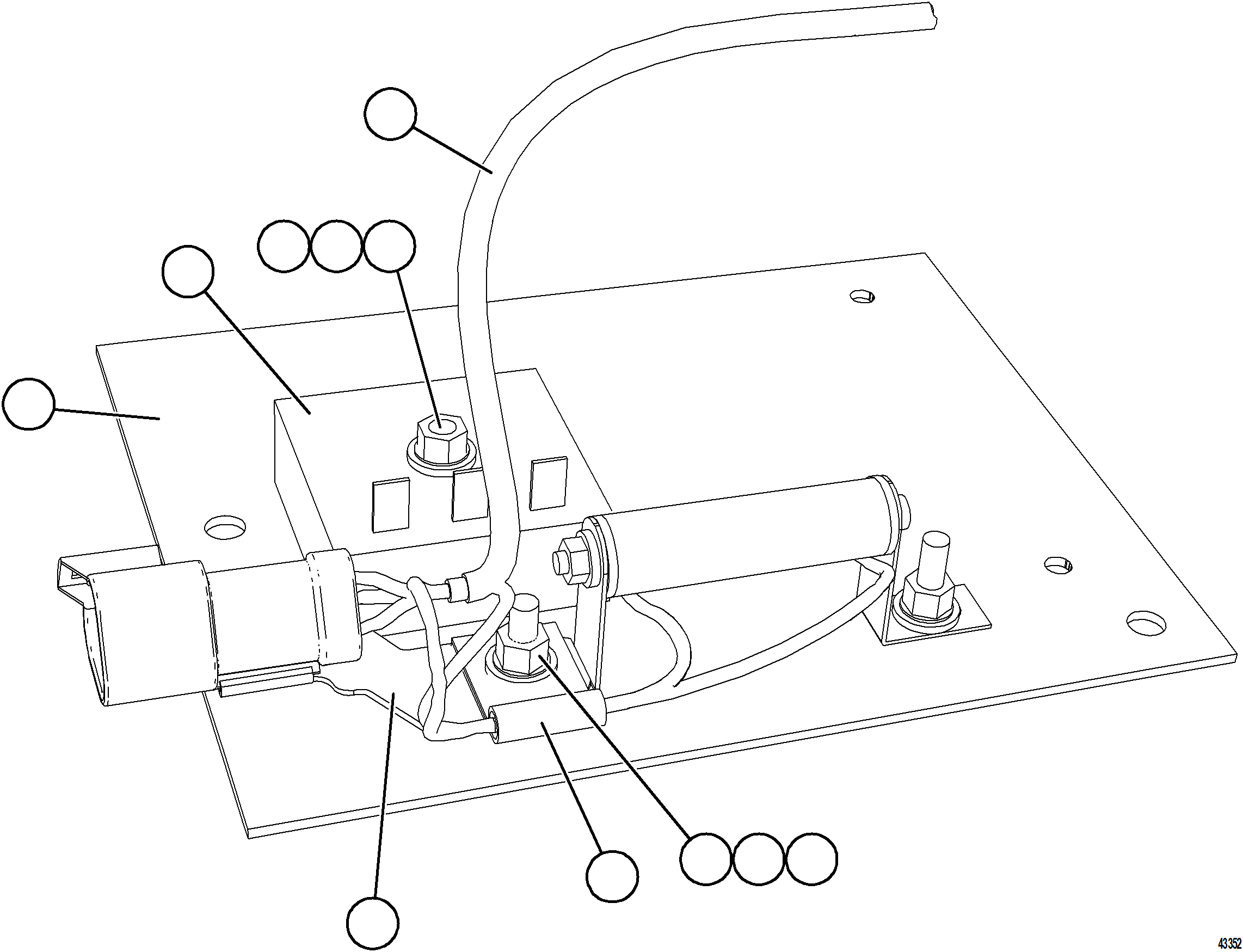 43352