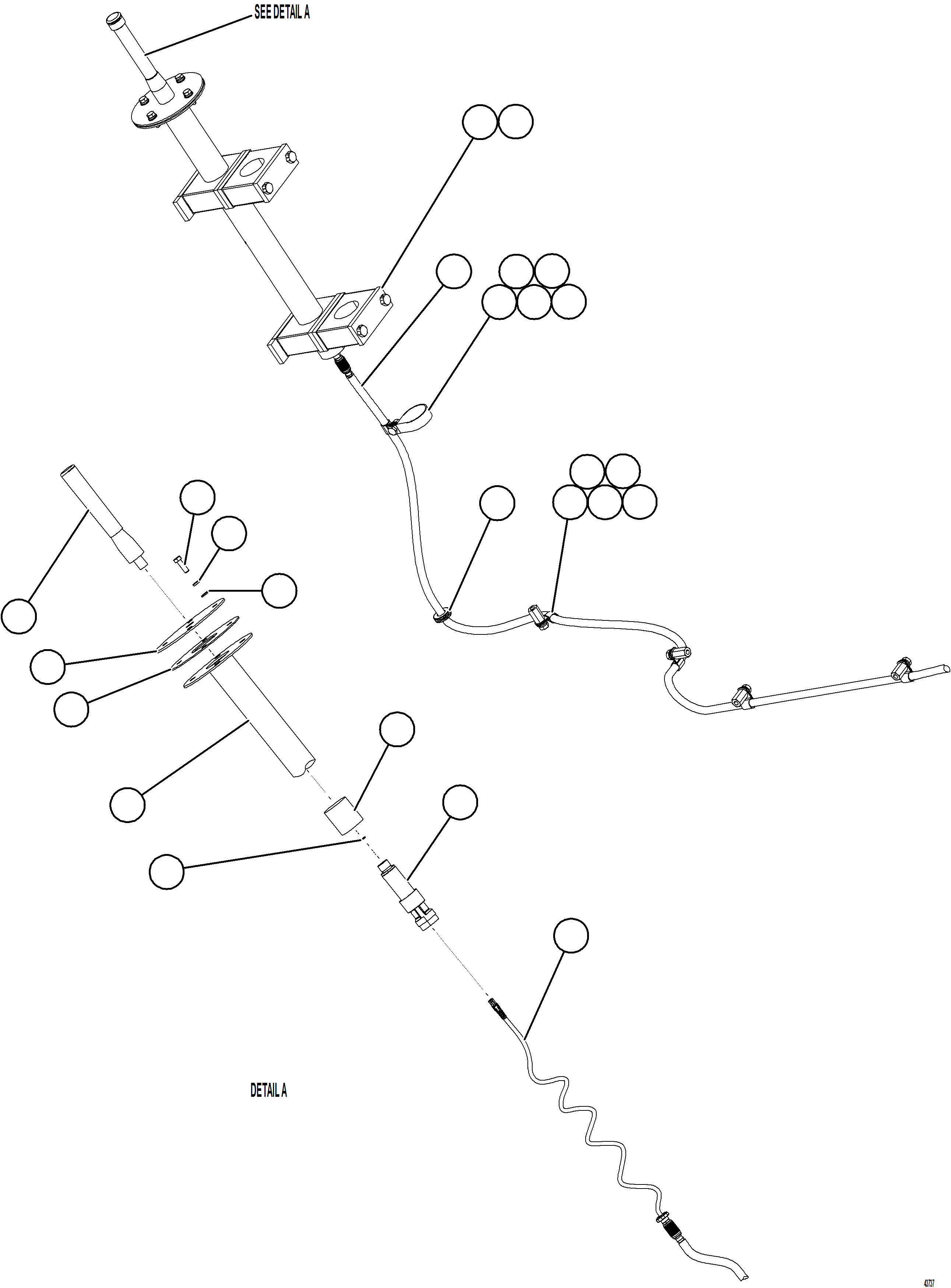 SEE DETAIL A

DETAIL A

43737