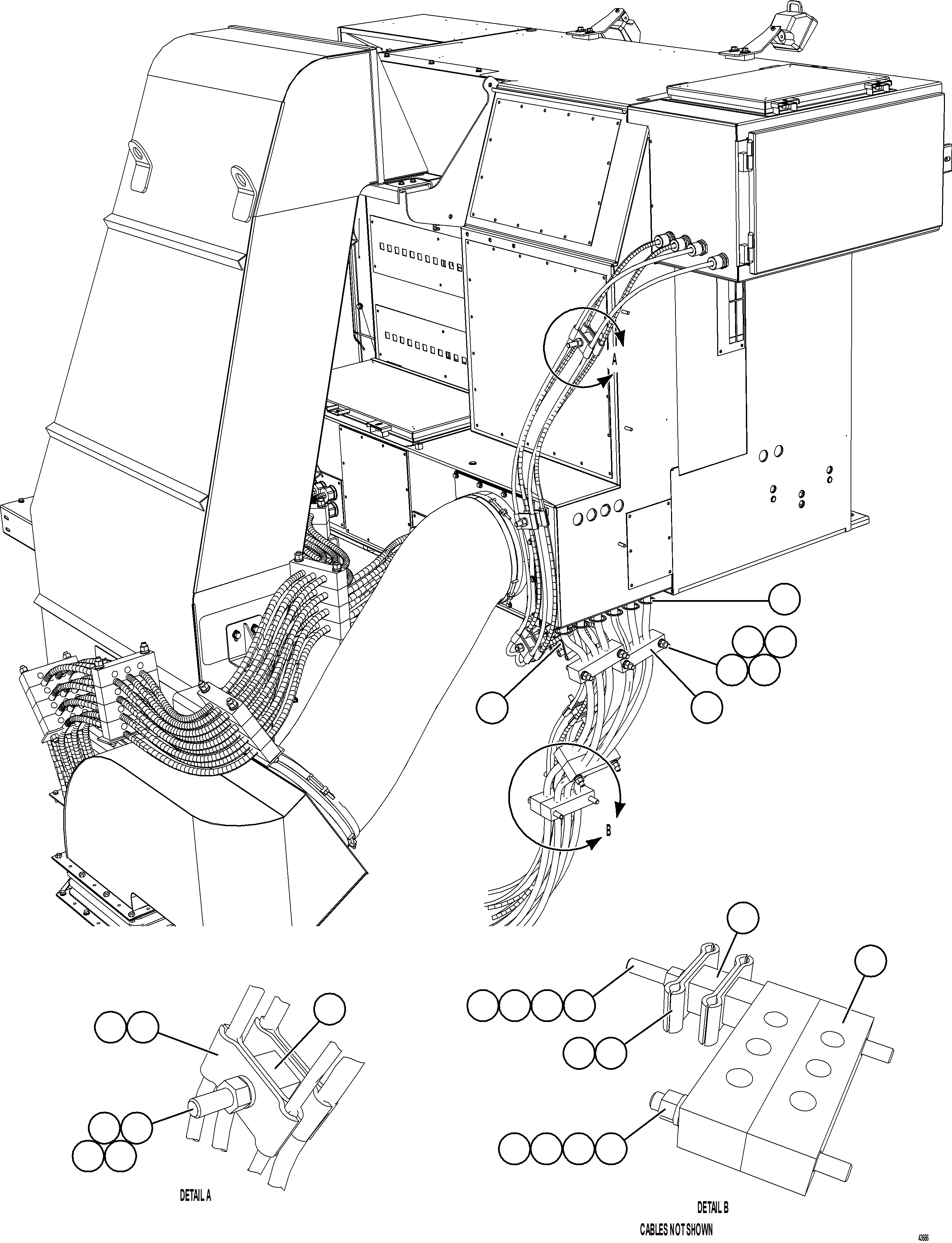 A

B

DETAIL A

DETAIL B

CABLES NOT SHOWN

43686