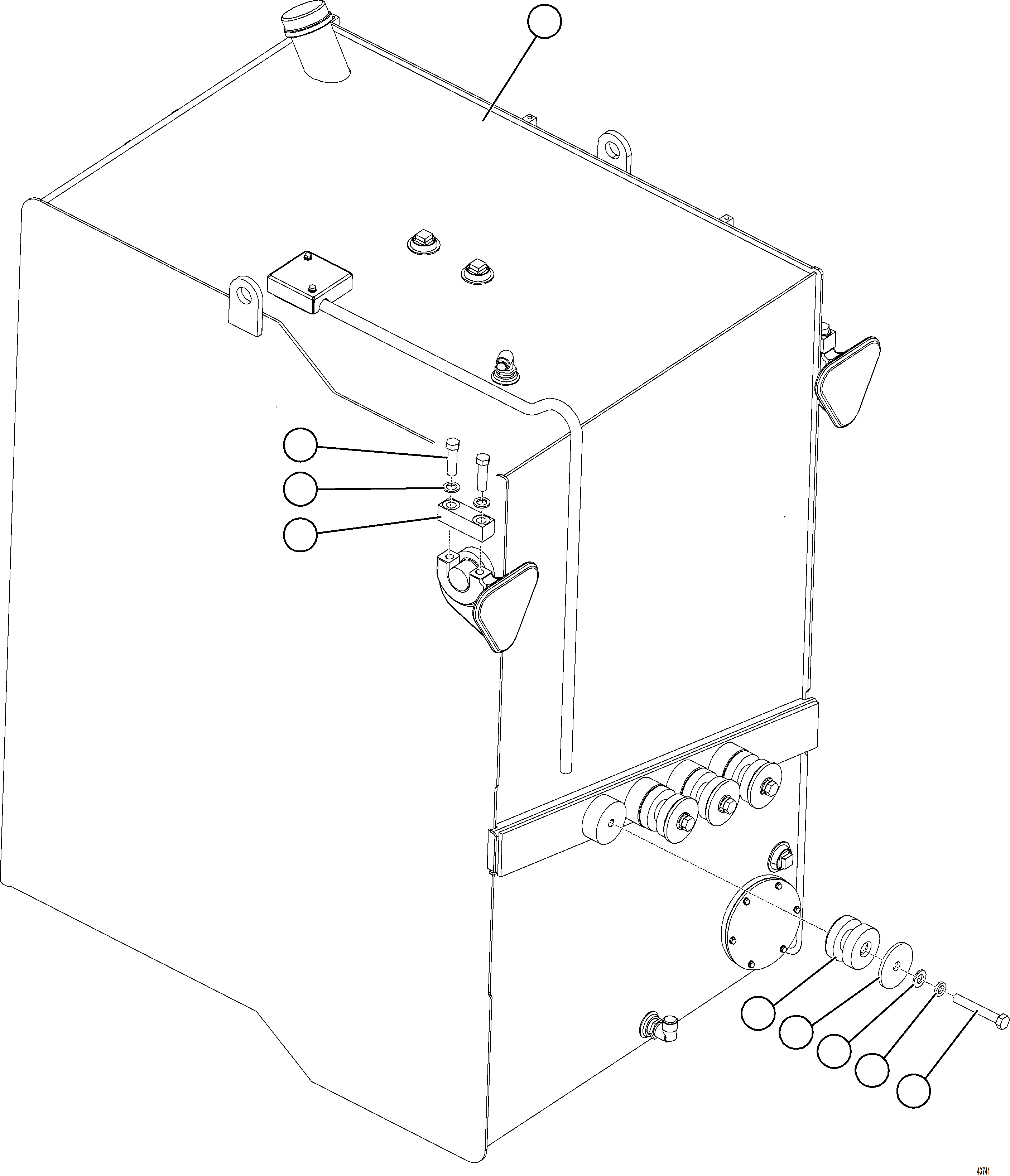 43741