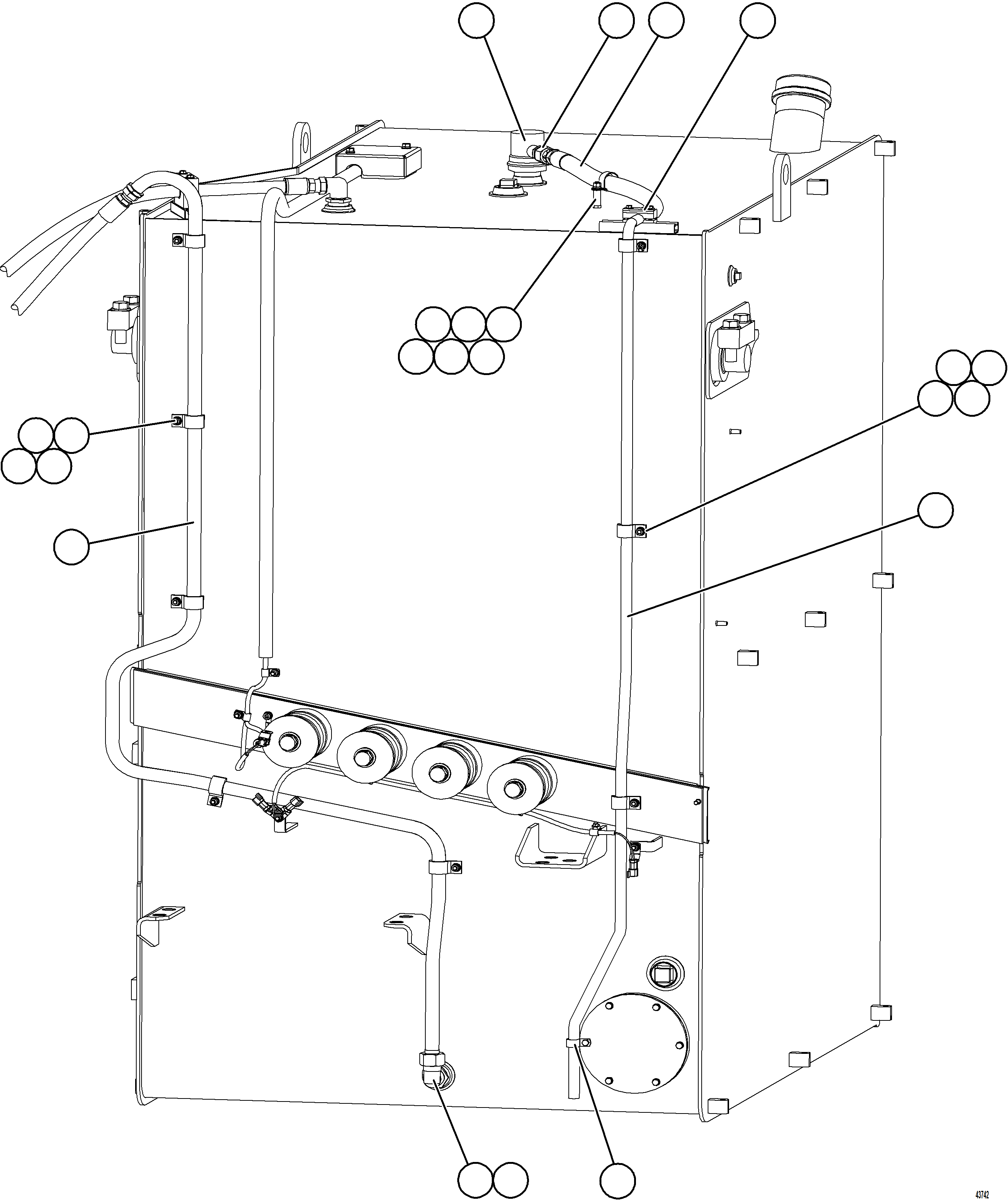 43742