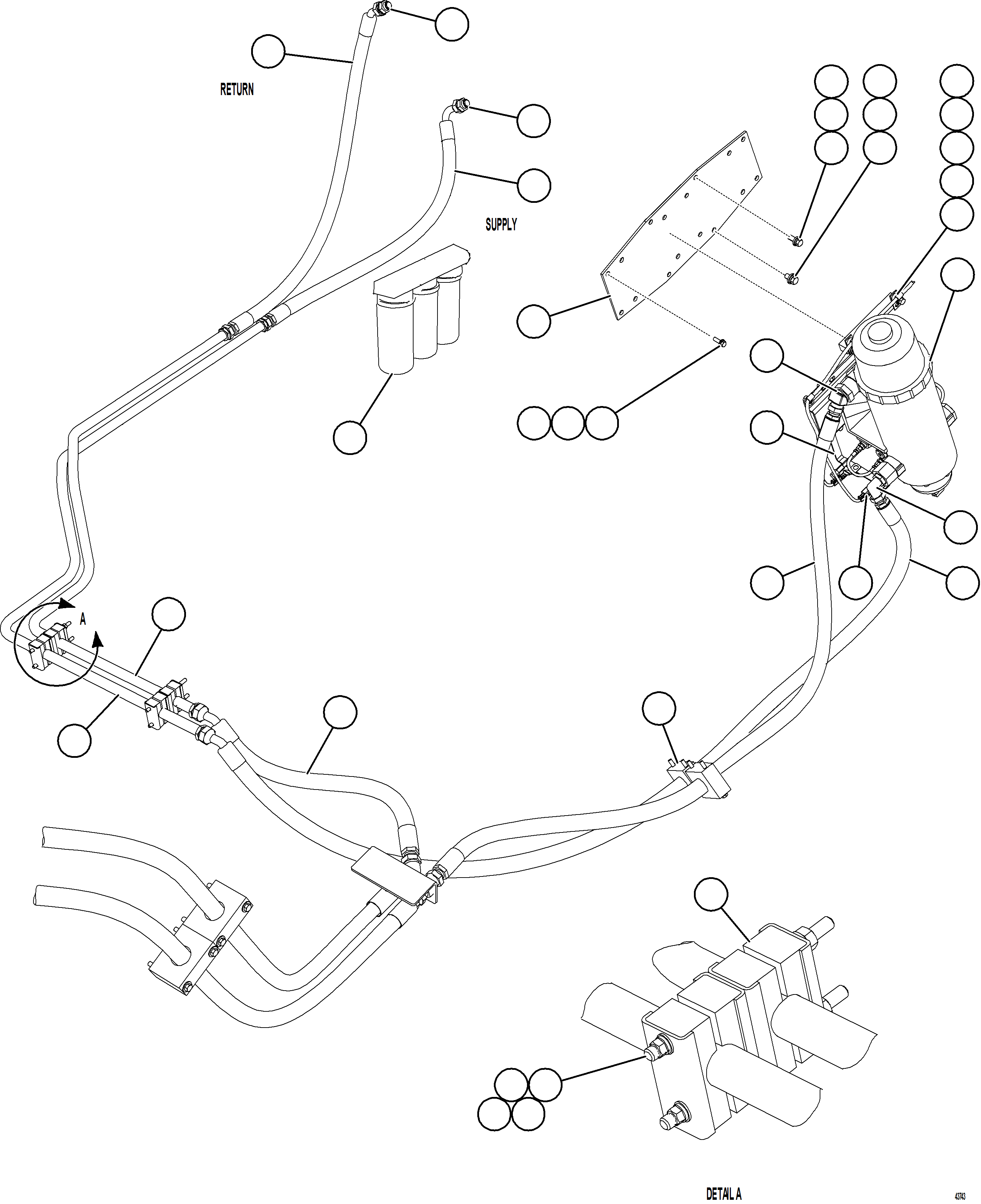 RETURN

SUPPLY

A

DETAIL A

43743