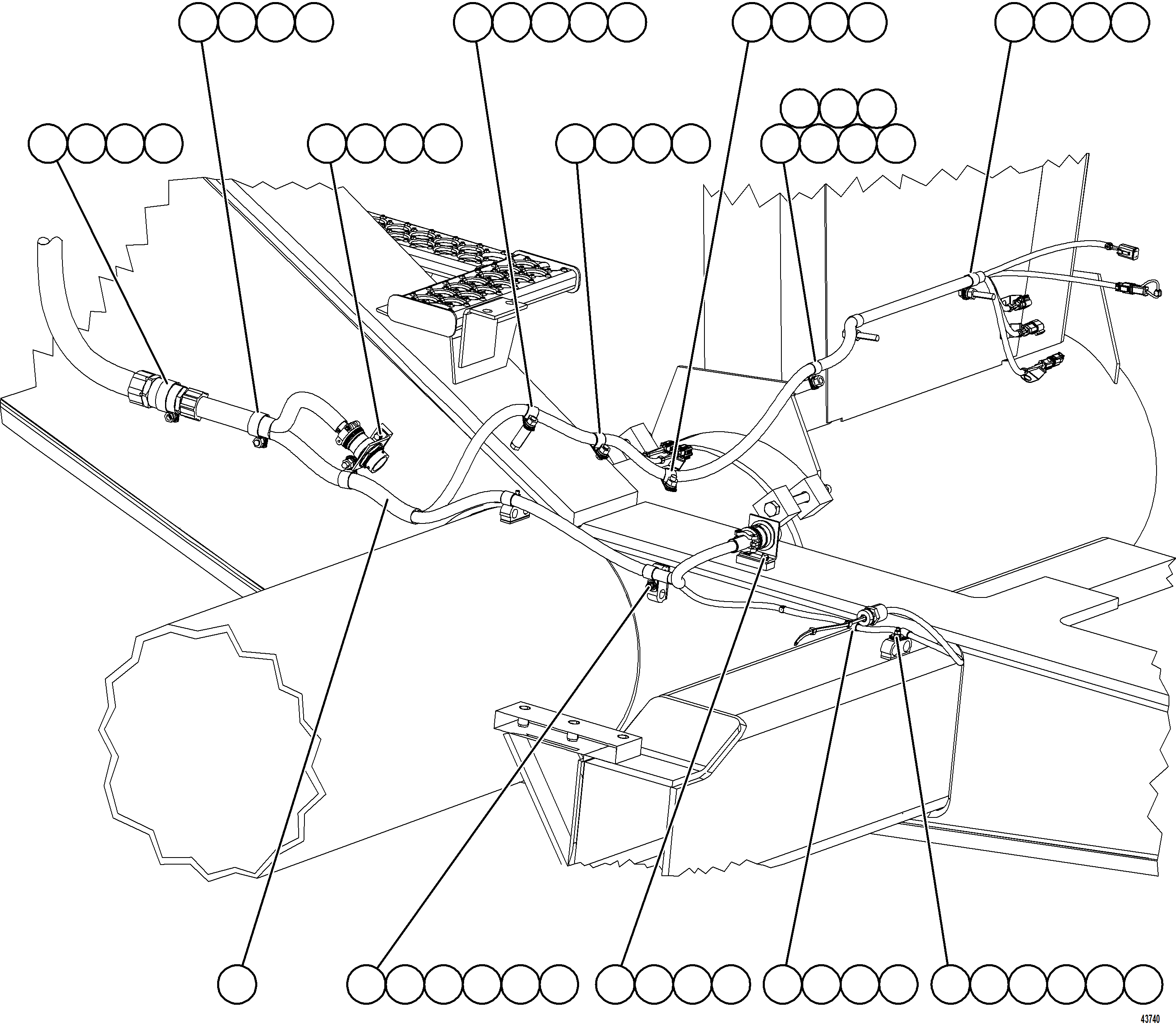 43740