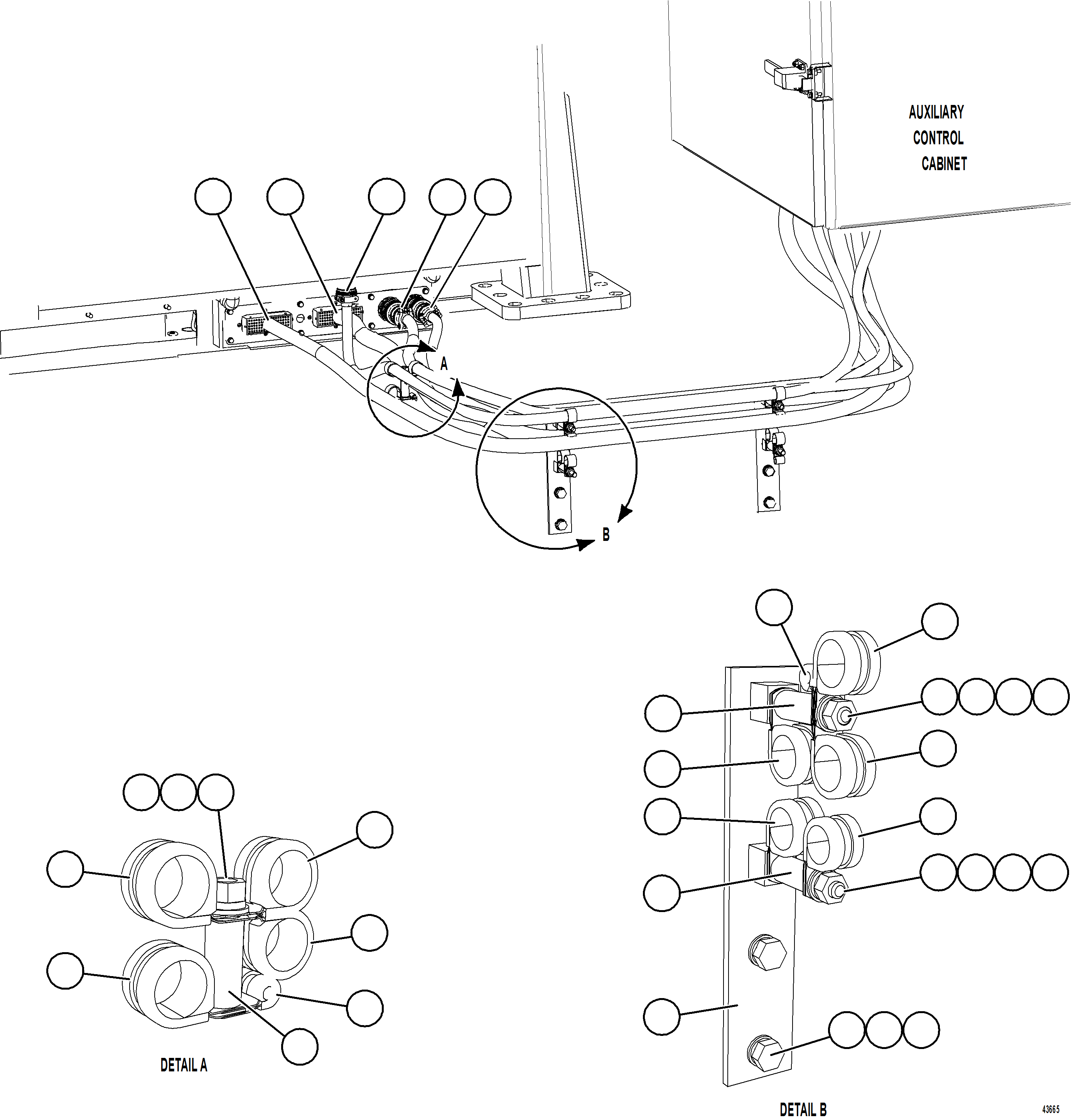 AUXILIARY CONTROL CABINET

A

B

DETAIL A

DETAIL B

43665