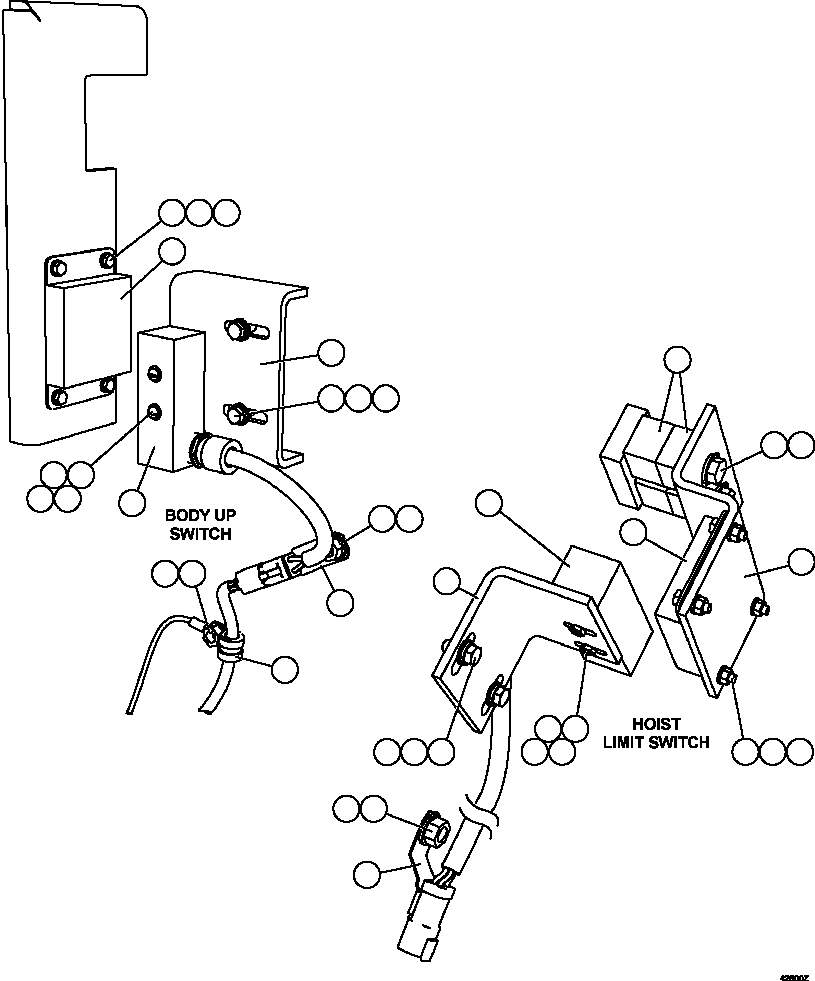 BODY UP SWITCH

HOIST LIMIT SWITCH

42600Z