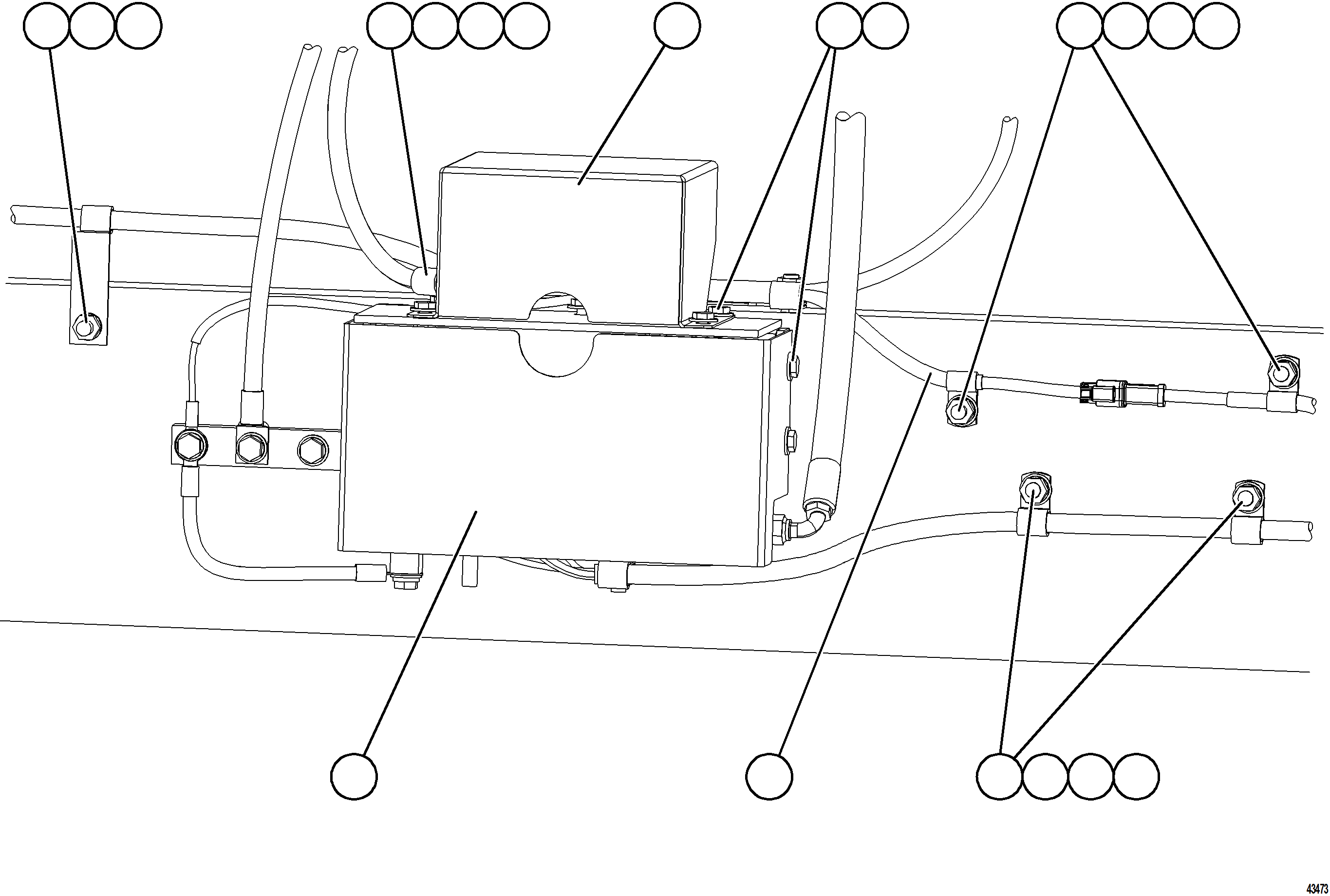 43473