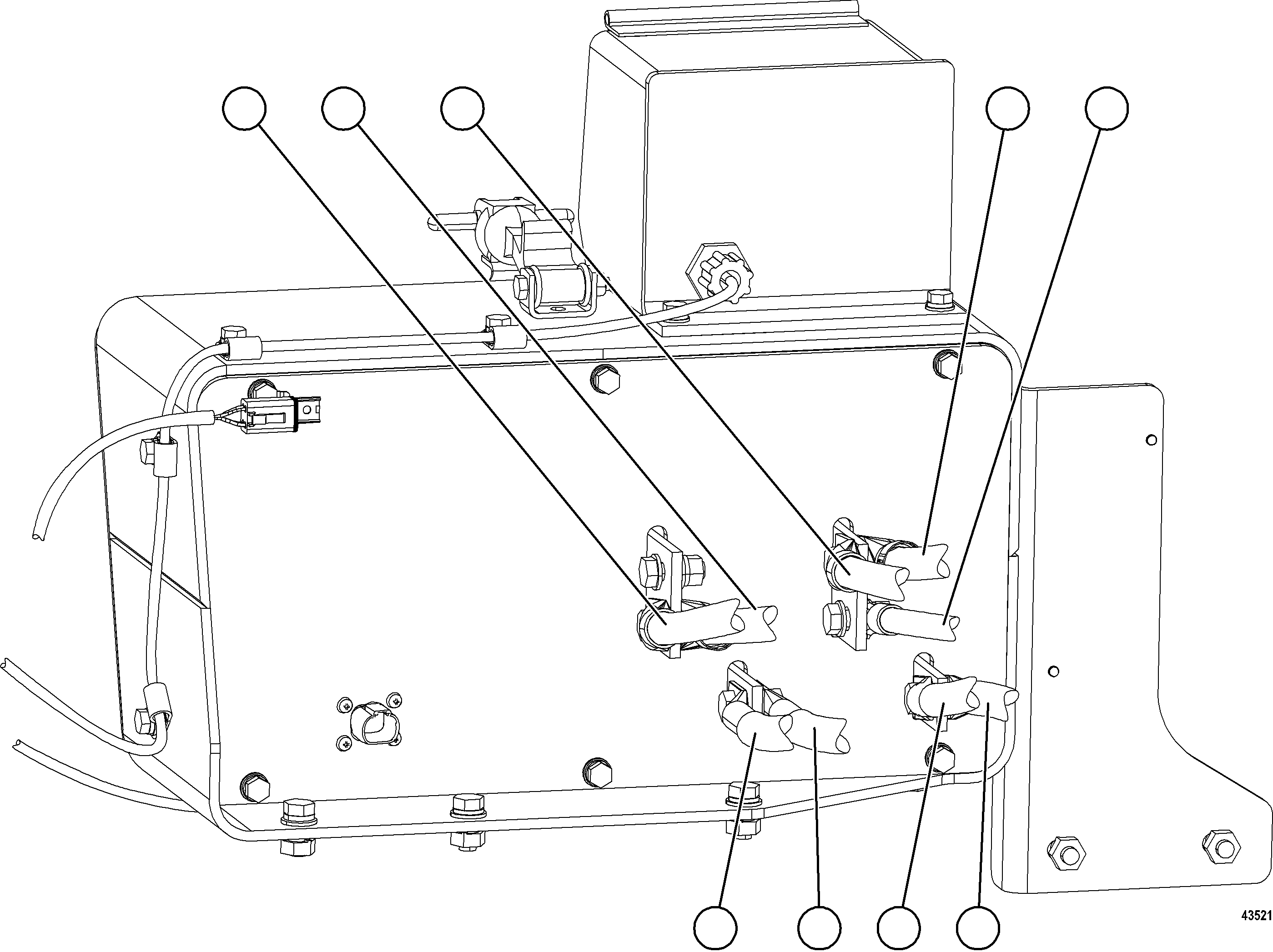 43521