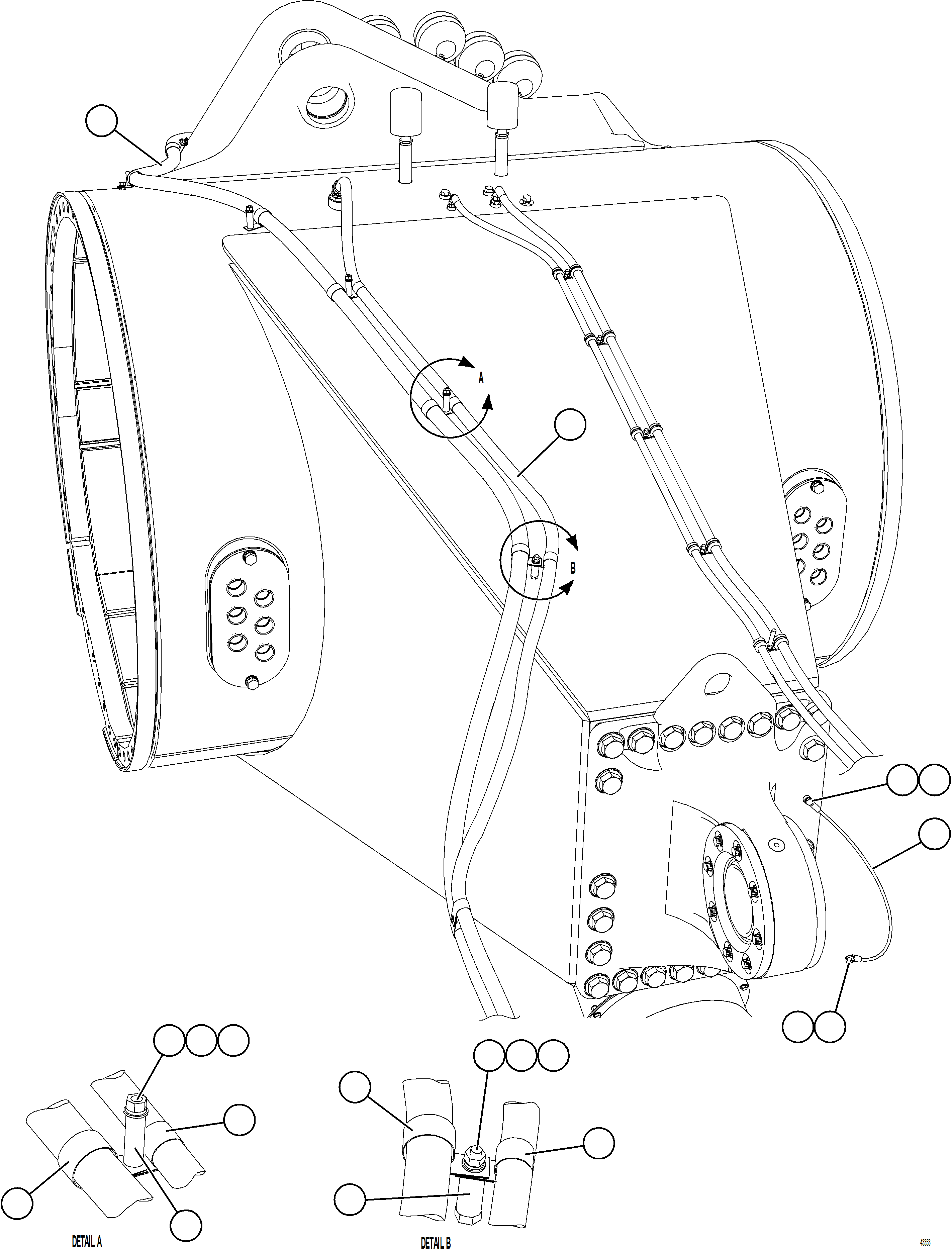 A

B

DETAIL A

DETAIL B

43353