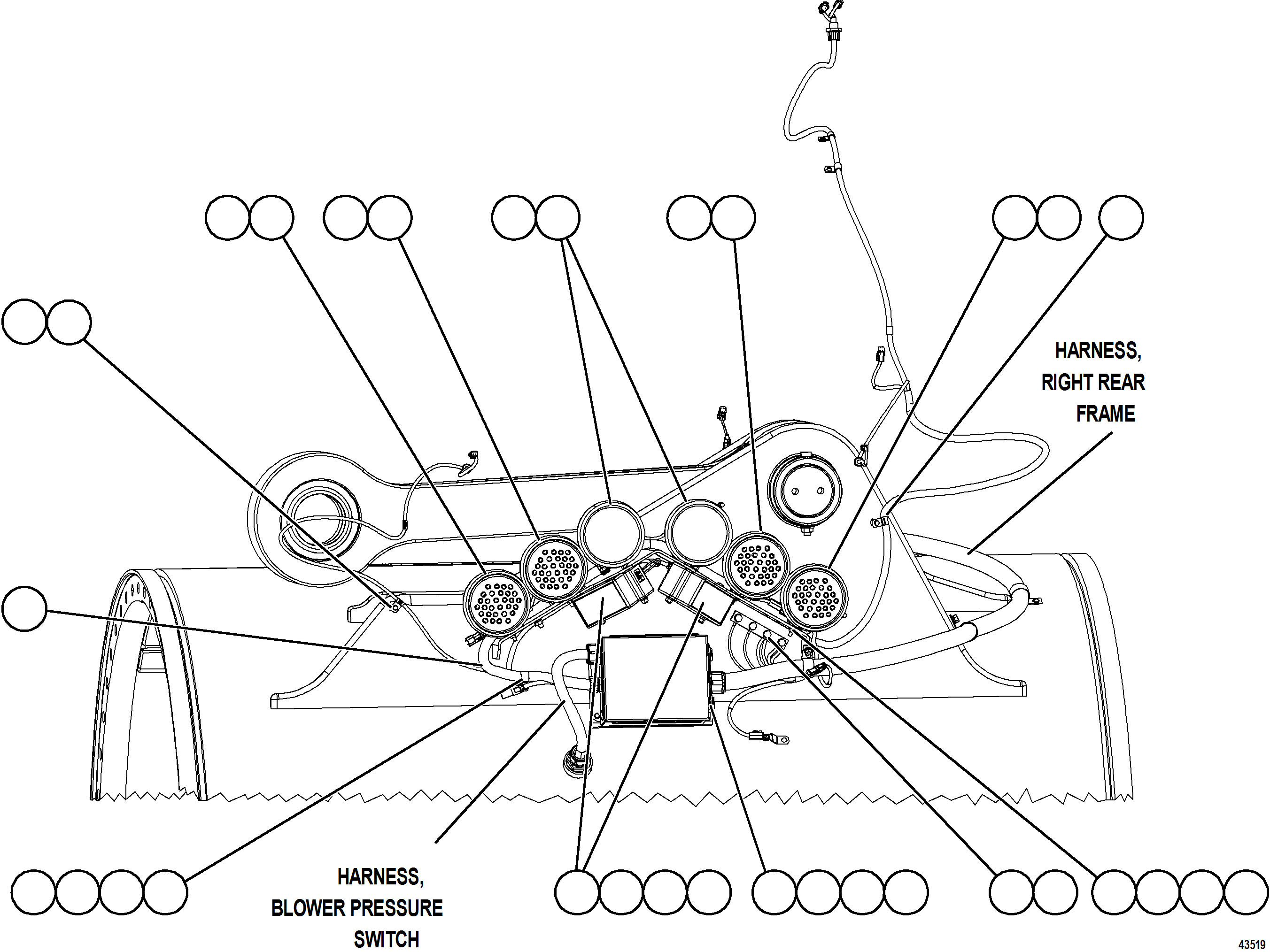 HARNESS, RIGHT REAR FRAME

HARNESS, BLOWER PRESSURE SWITCH

43519