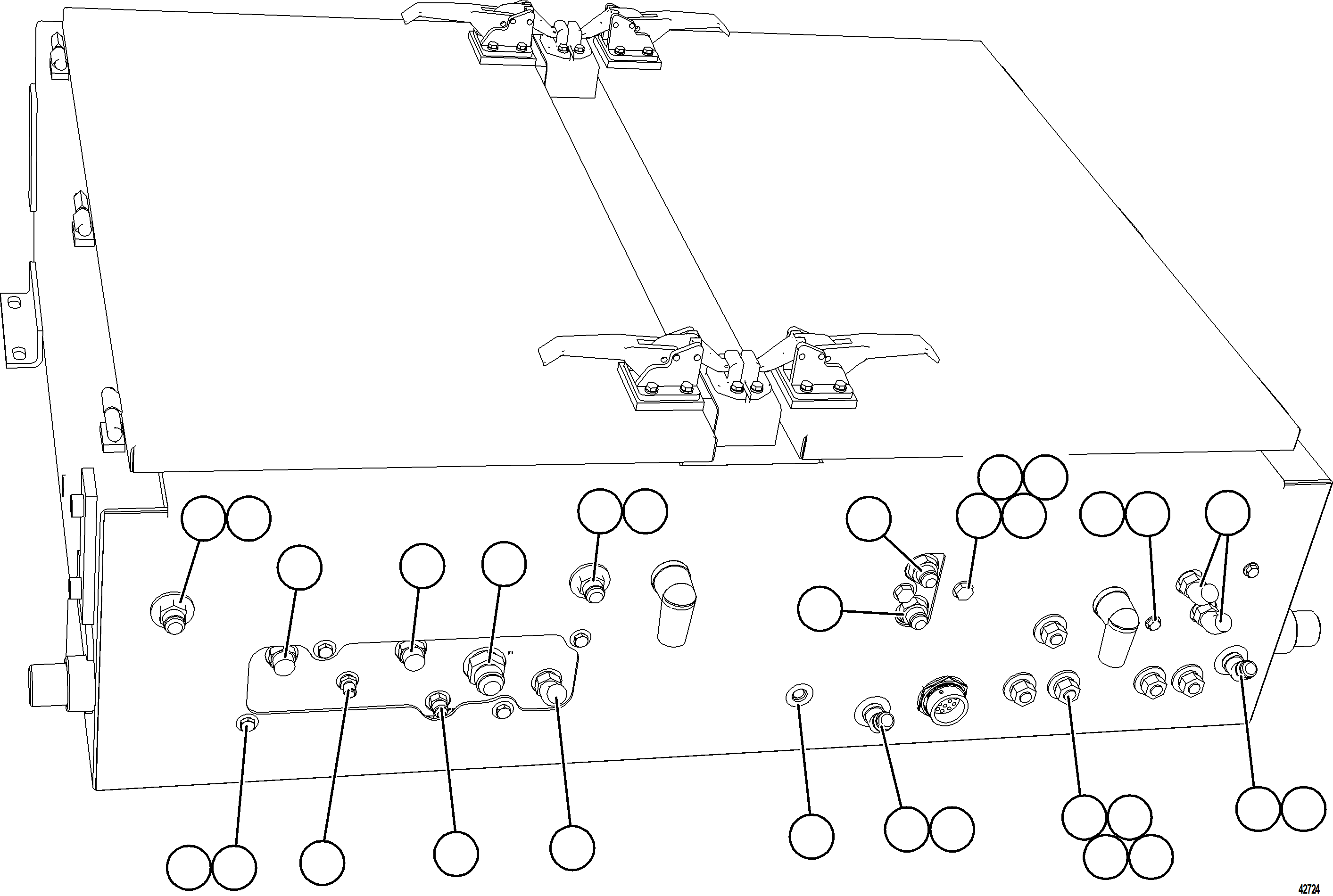 42724