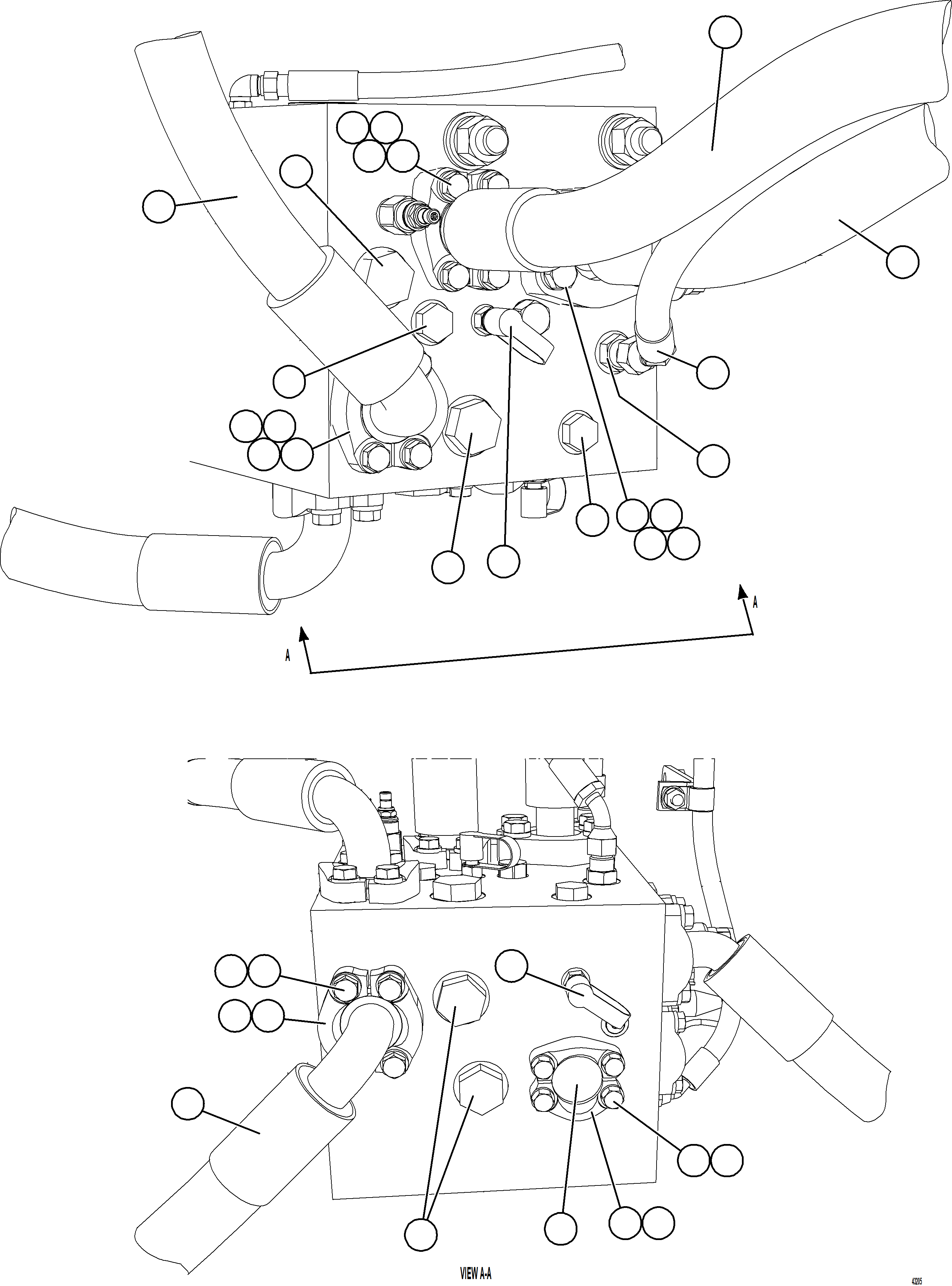 A

A

VIEW A-A

43205