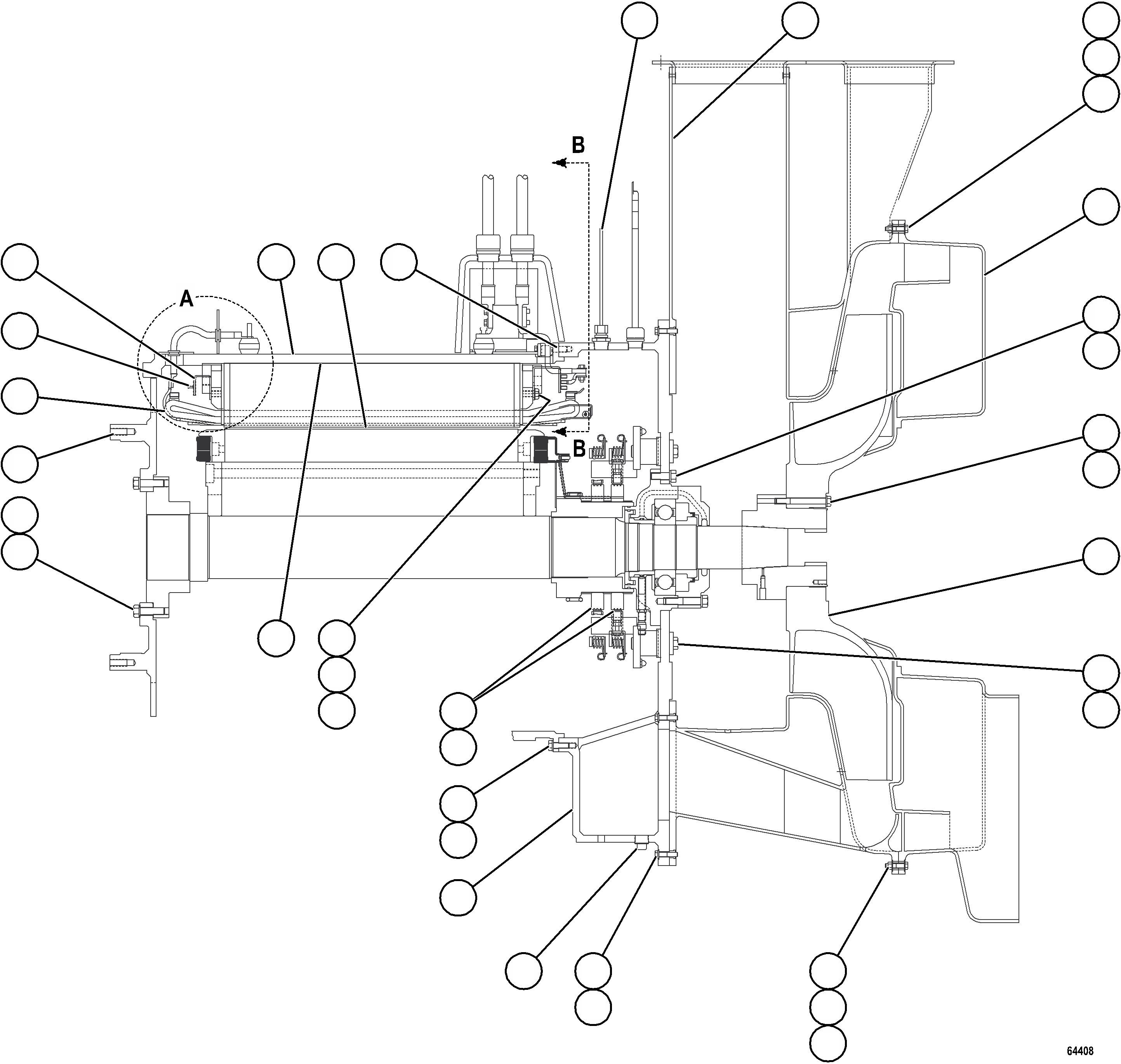 B

A

B

64408