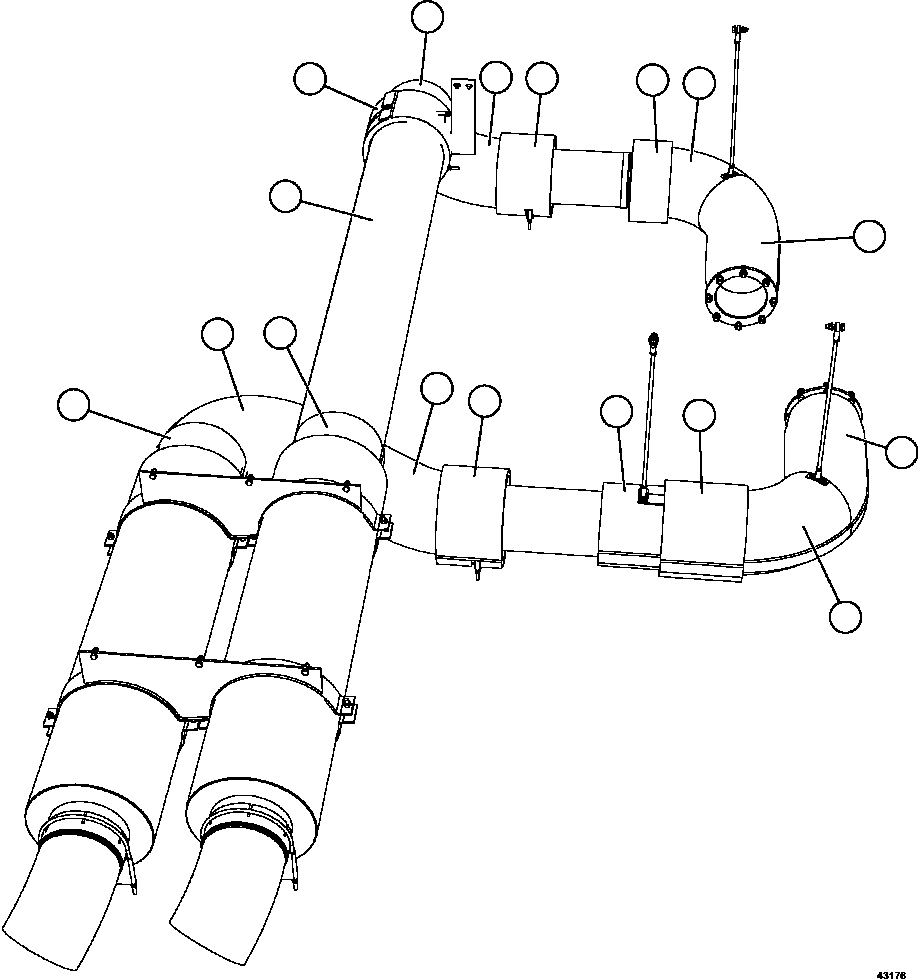 43176