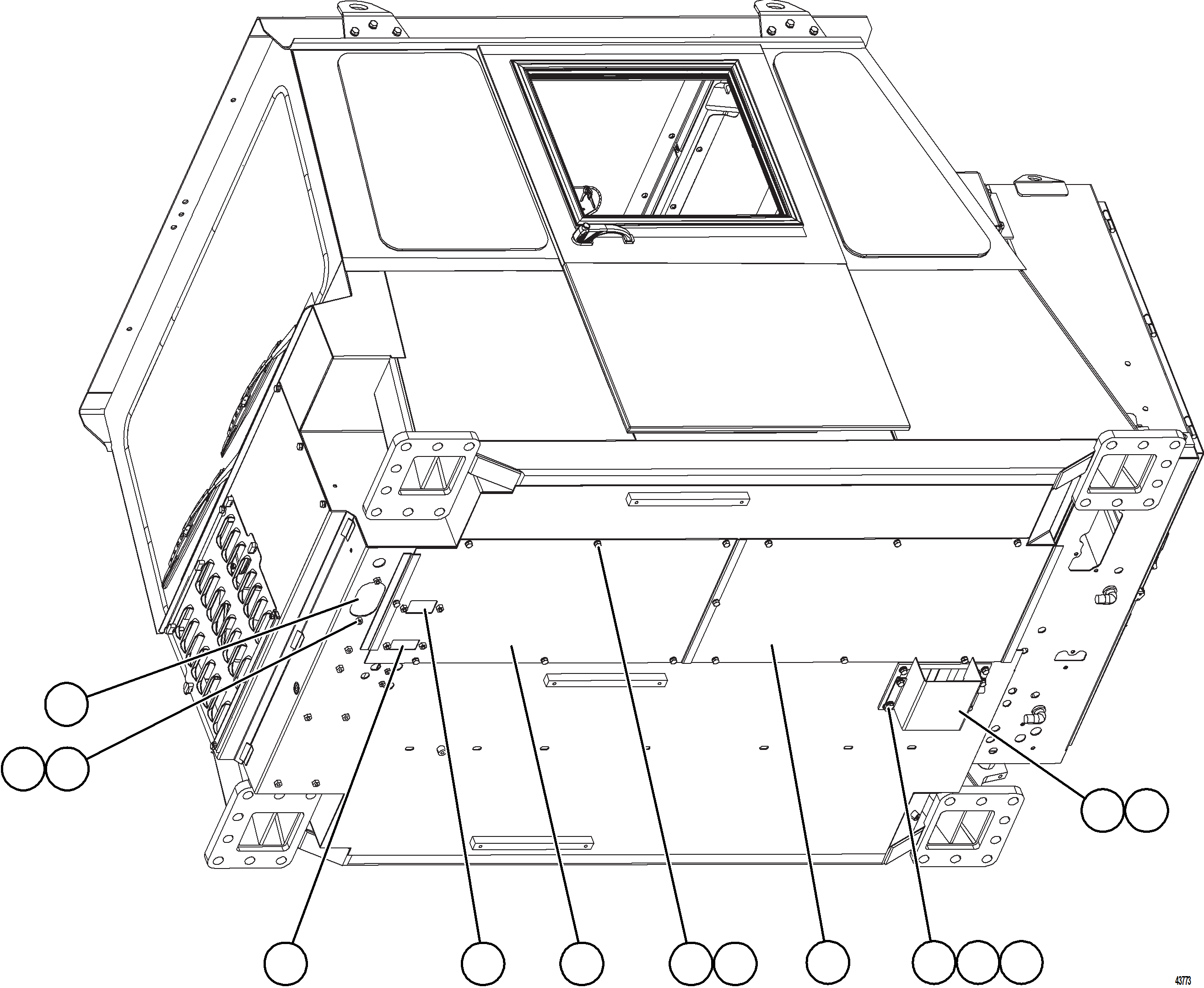 43773