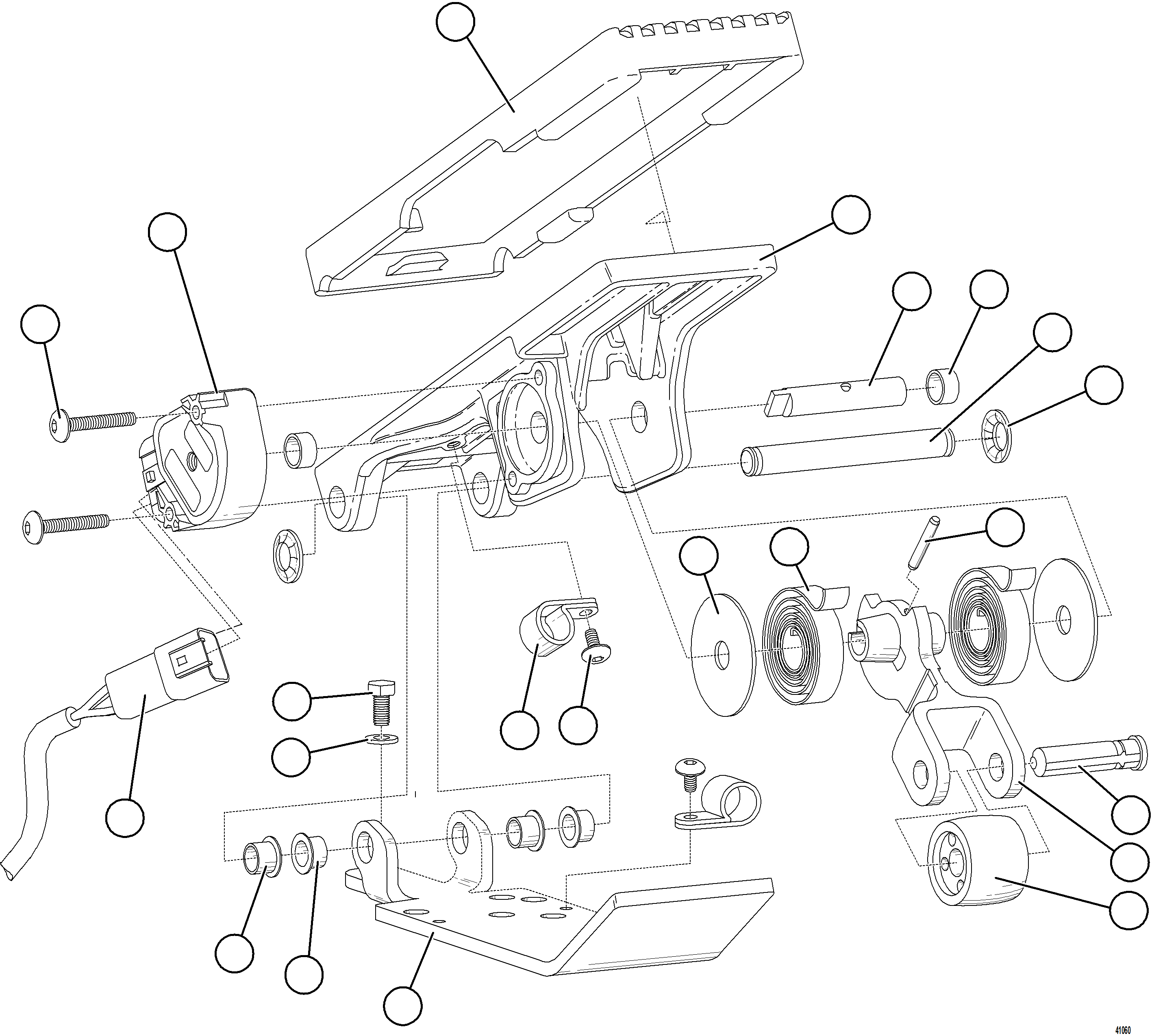 41060