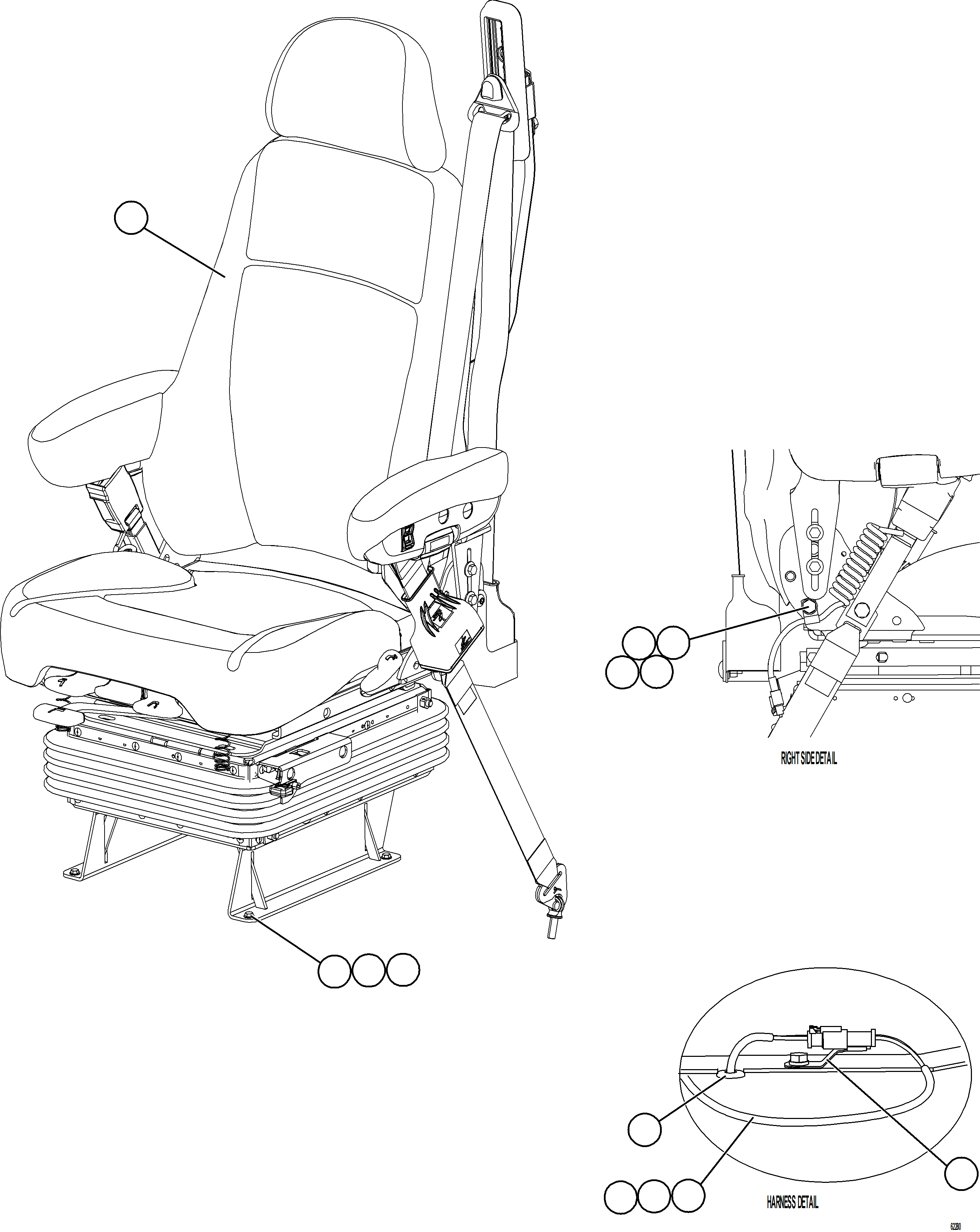 RIGHT SIDE DETAIL

HARNESS DETAIL

62280