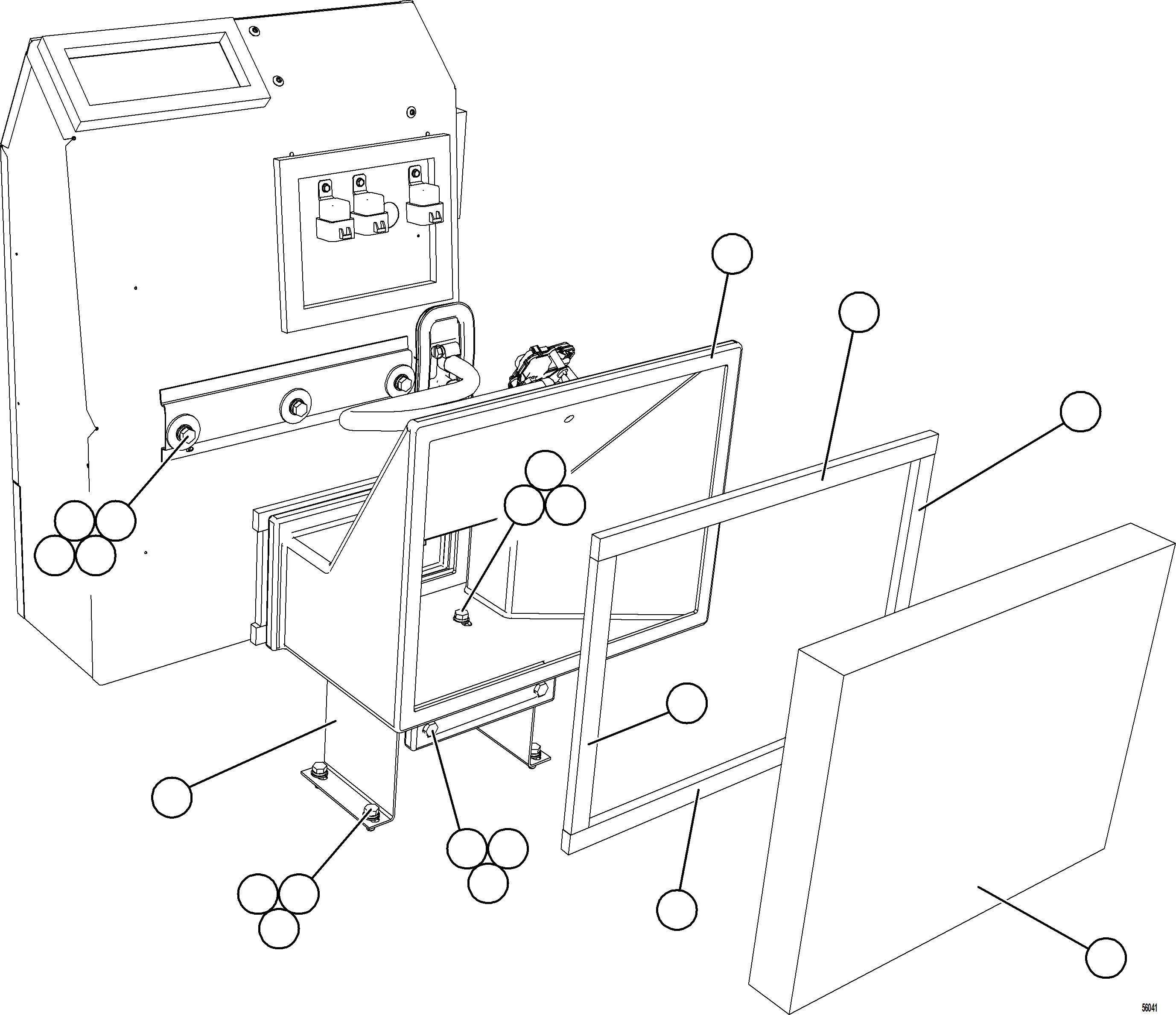 56041