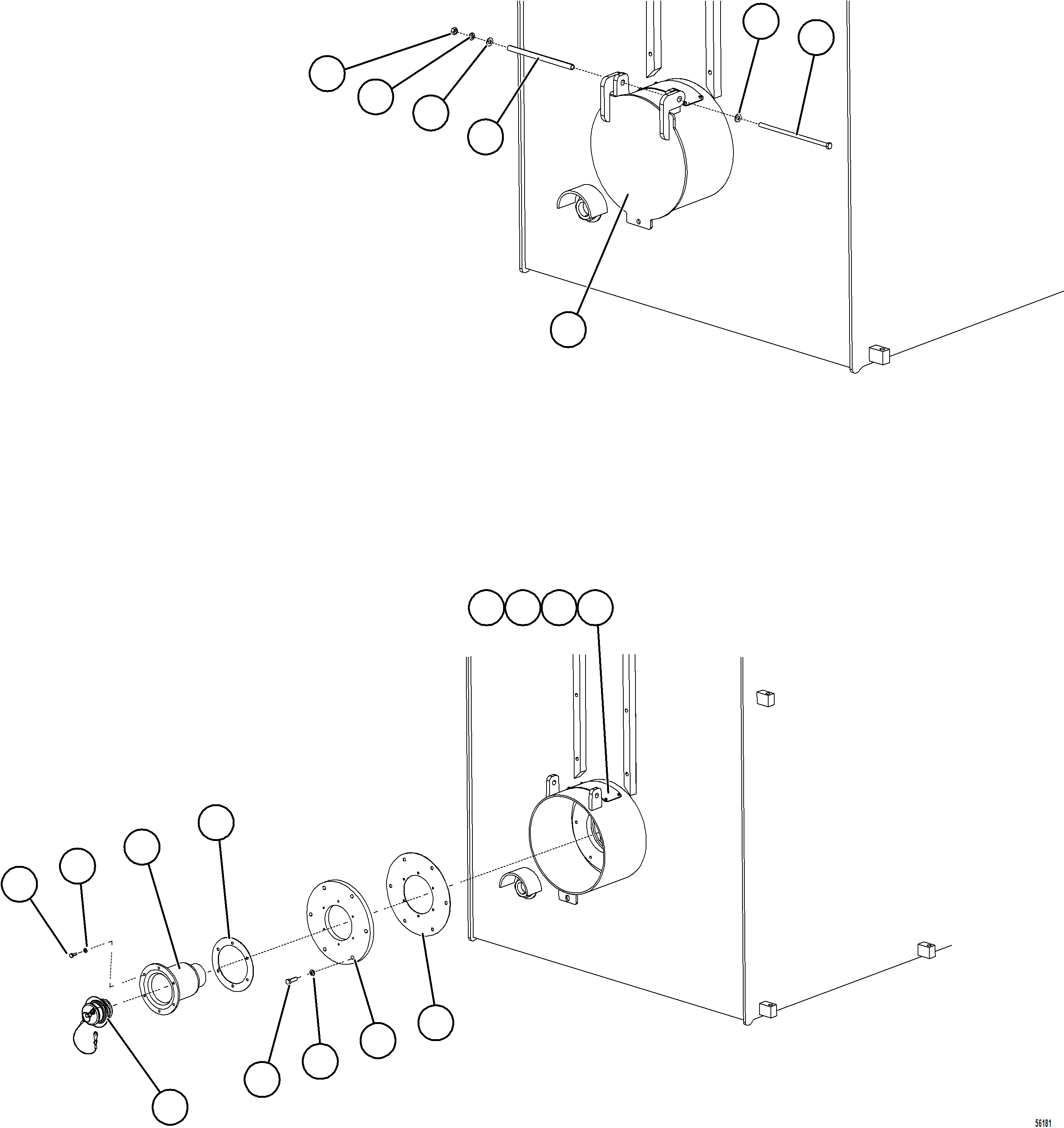 56181