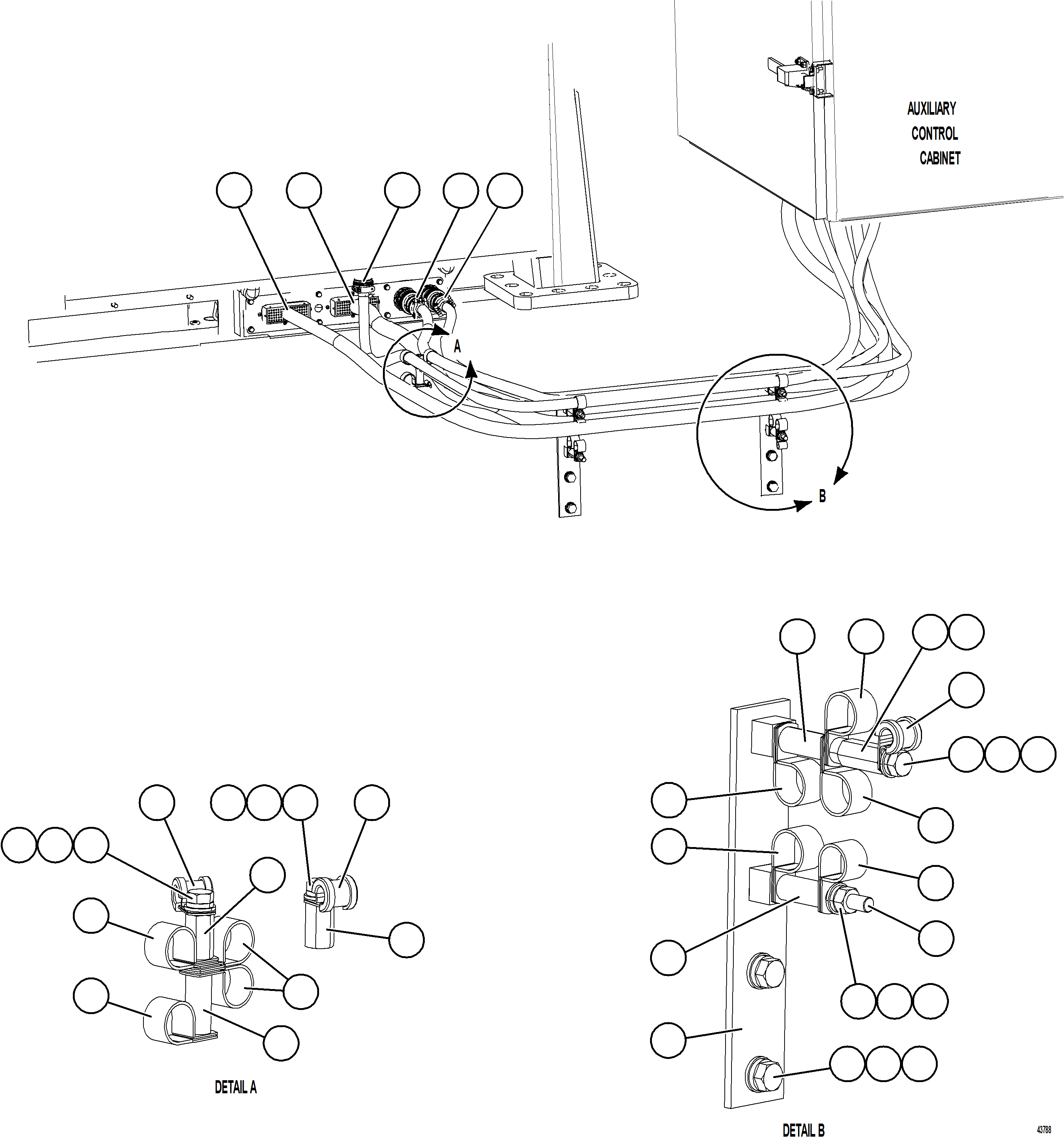 AUXILIARY CONTROL CABINET

A

B

DETAIL A

DETAIL B

43788