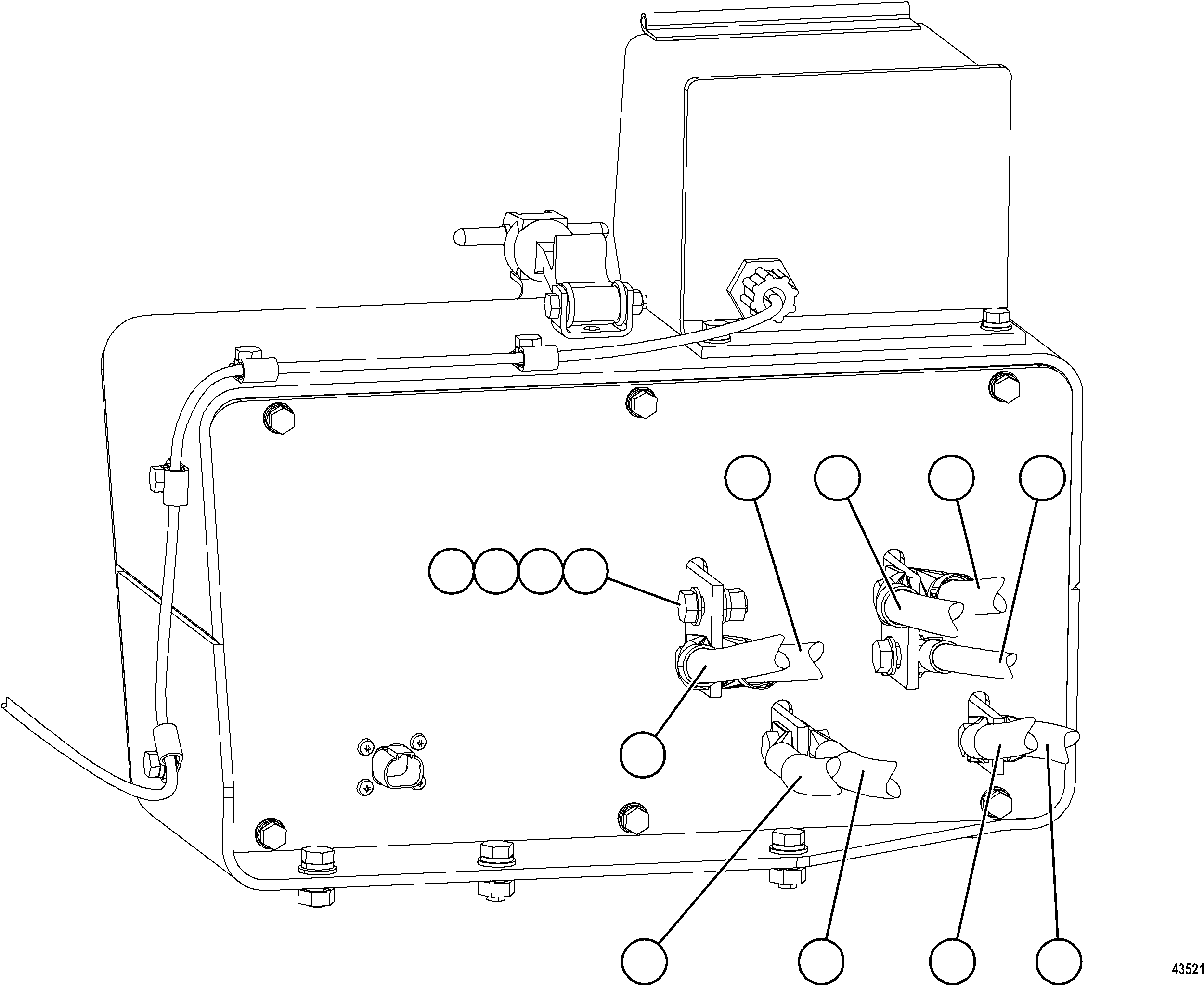 43521