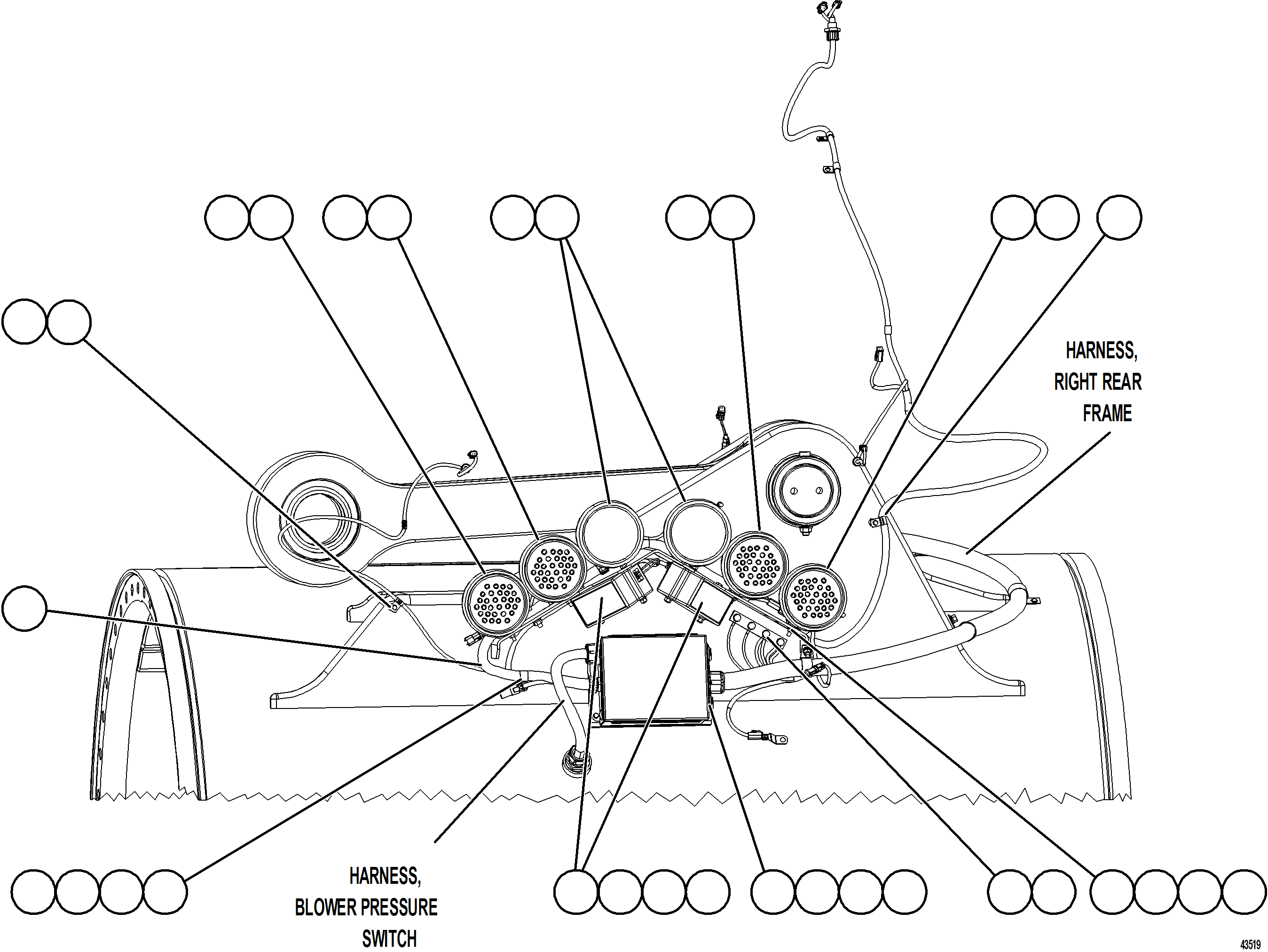 HARNESS, RIGHT REAR FRAME

HARNESS, BLOWER PRESSURE SWITCH

43519