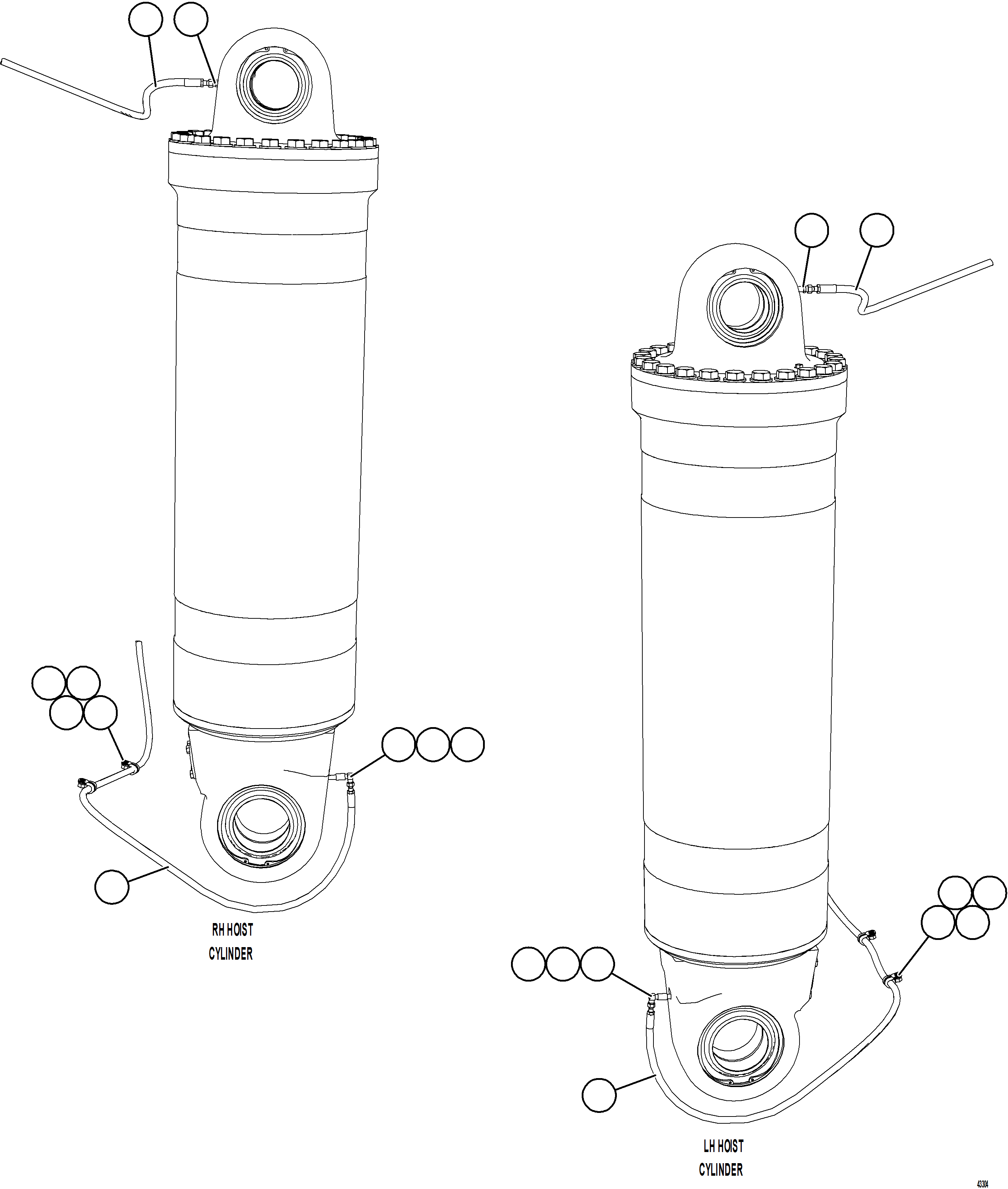 RH HOIST CYLINDER

LH HOIST CYLINDER

43304