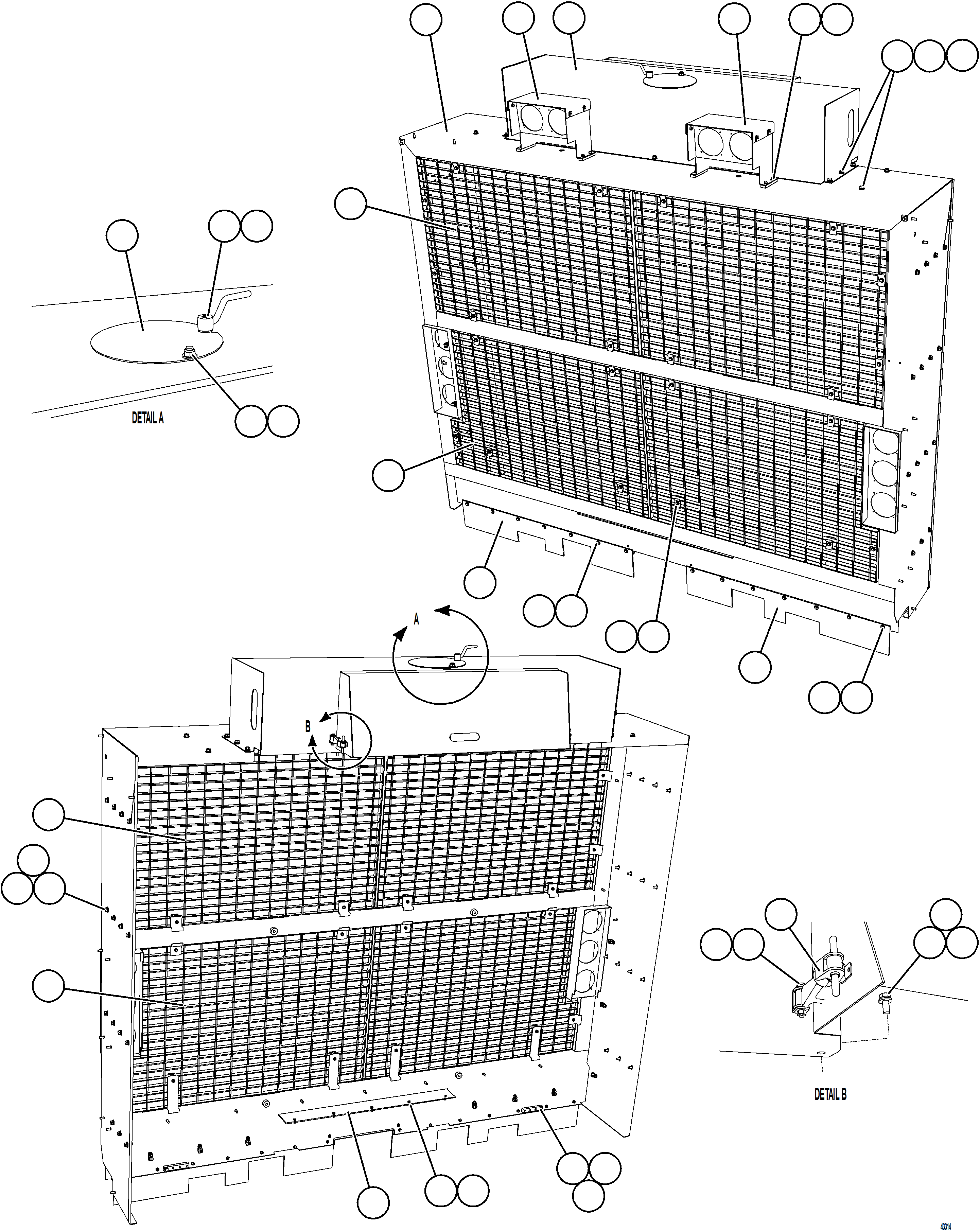 DETAIL A

A

B

DETAIL B

43314