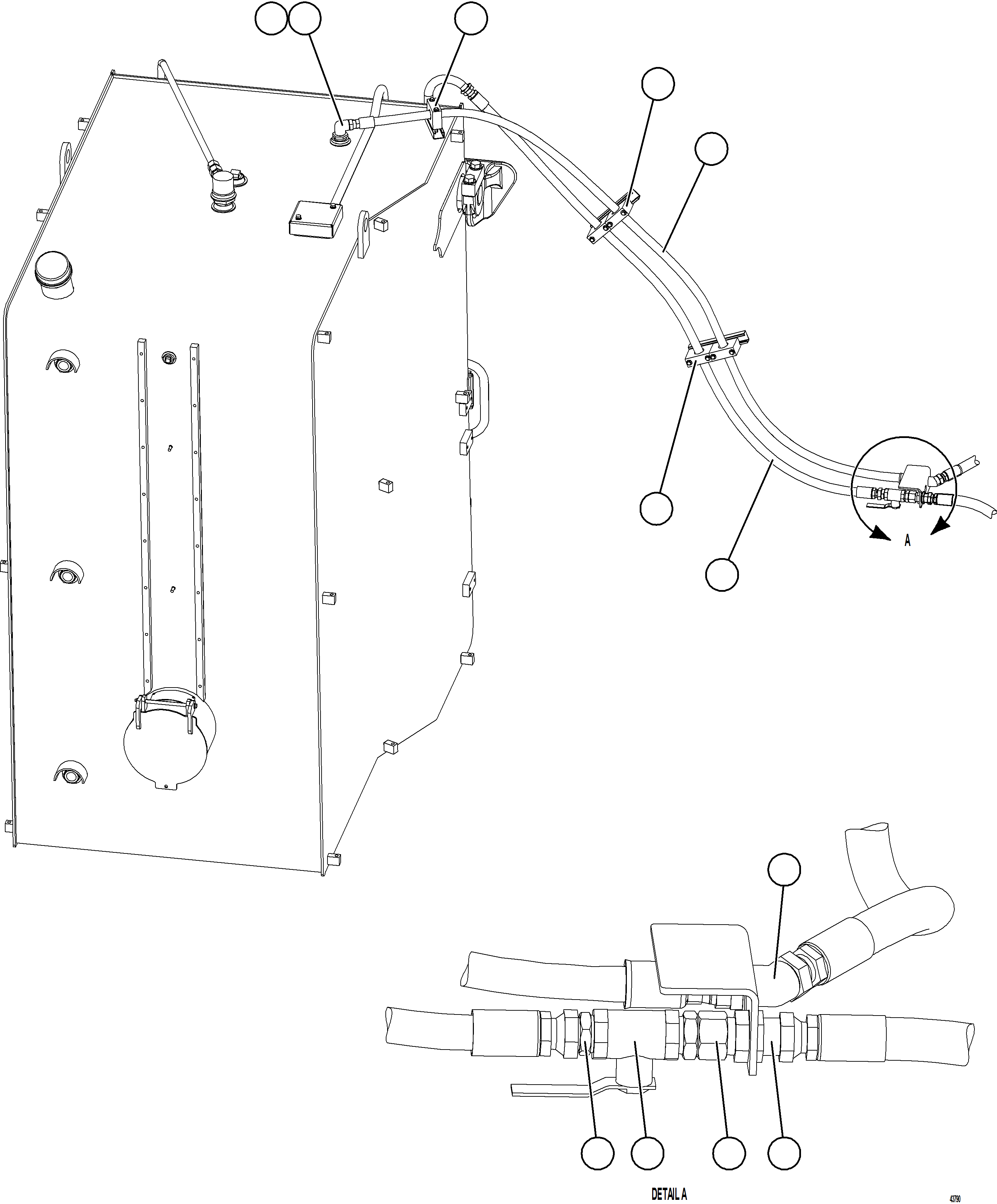 A

DETAIL A

43790