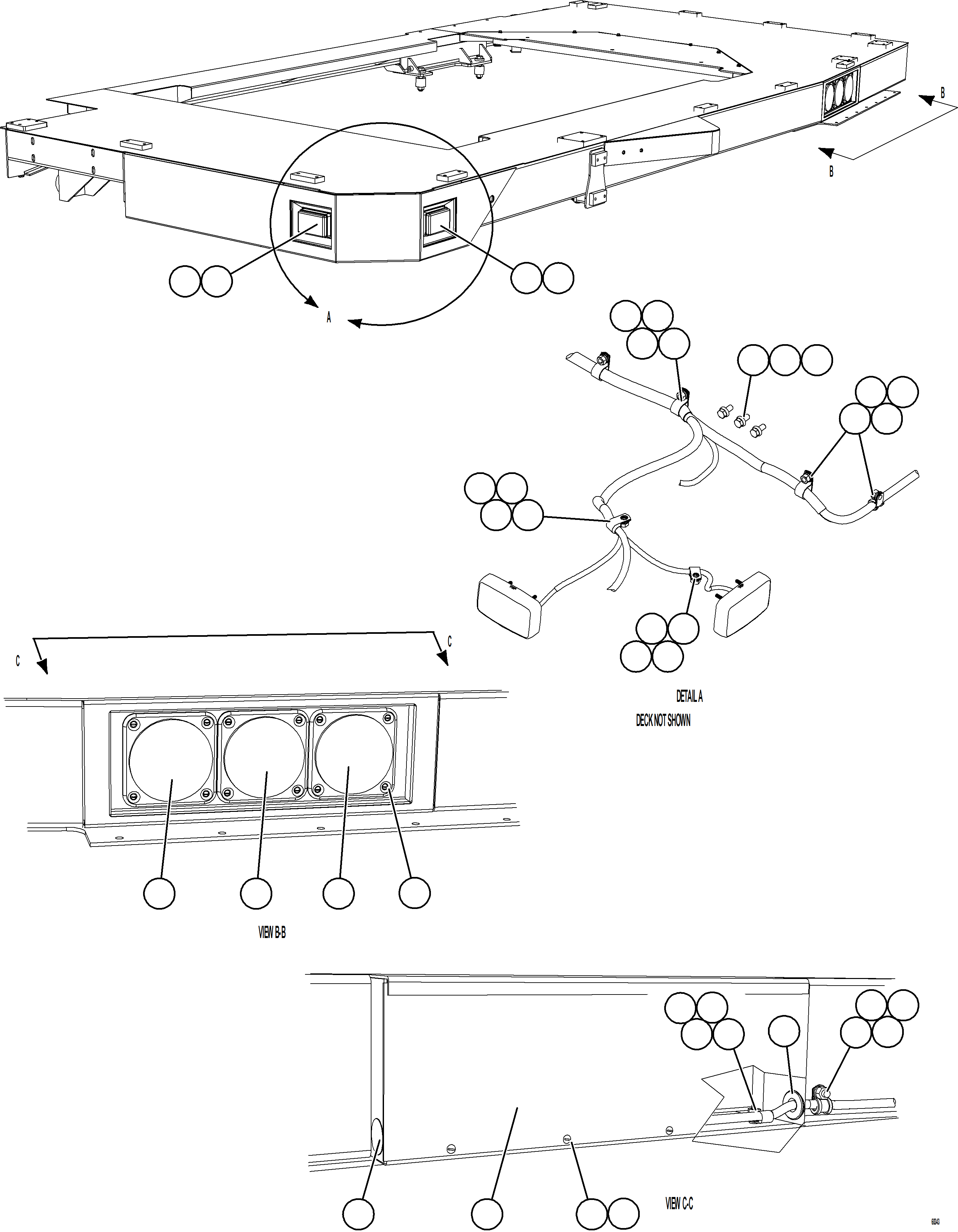 B

B

A

C

C

DETAIL A
DECK NOT SHOWN

VIEW B-B

VIEW C-C

68343