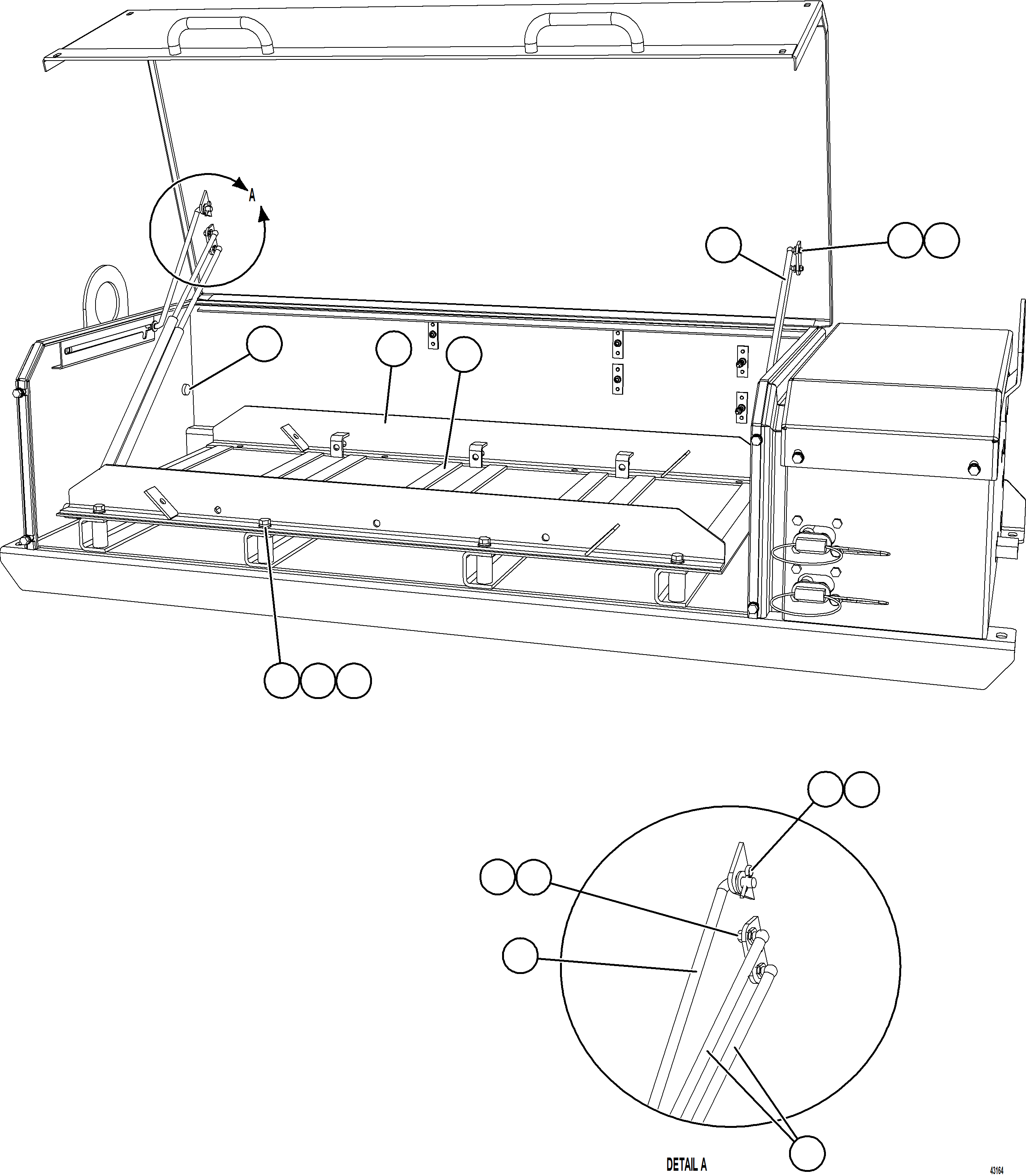 A

DETAIL A

43164