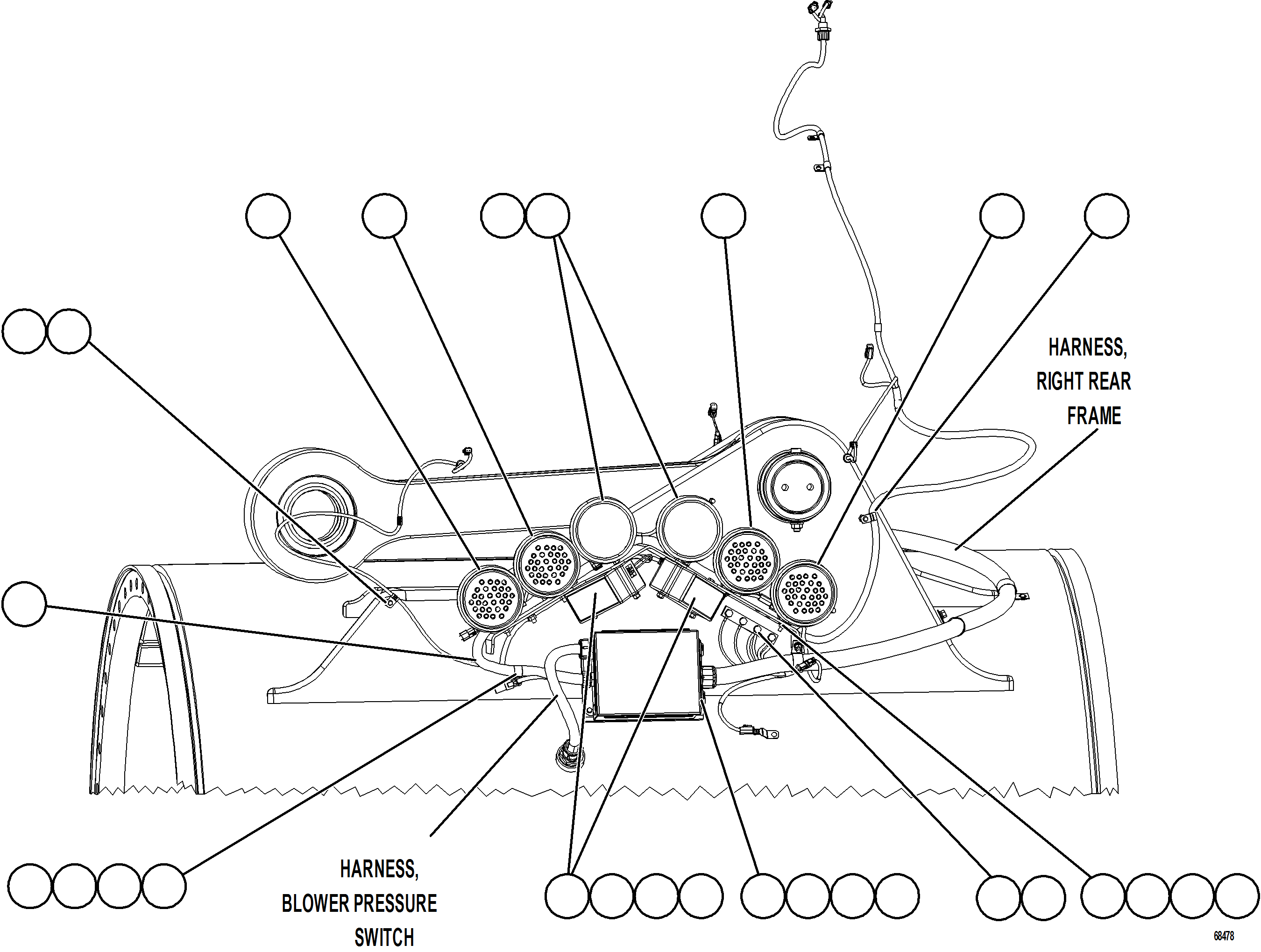 HARNESS,
RIGHT REAR
FRAME

HARNESS,
BLOWER PRESSURE
SWITCH

68478