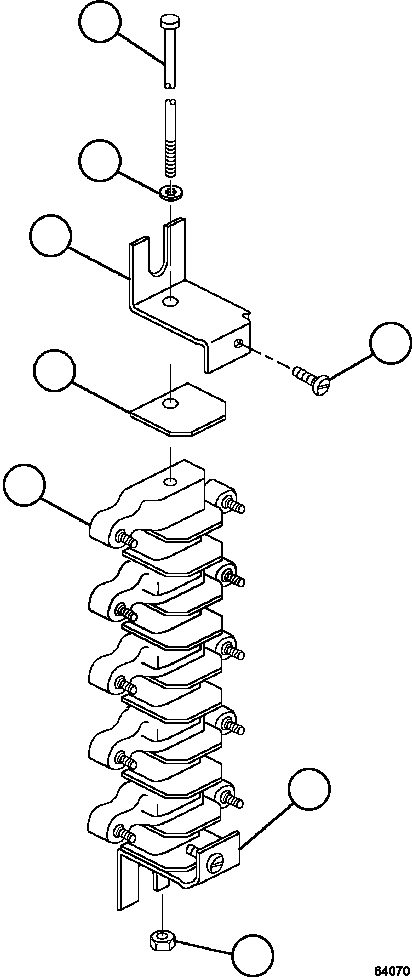 64070